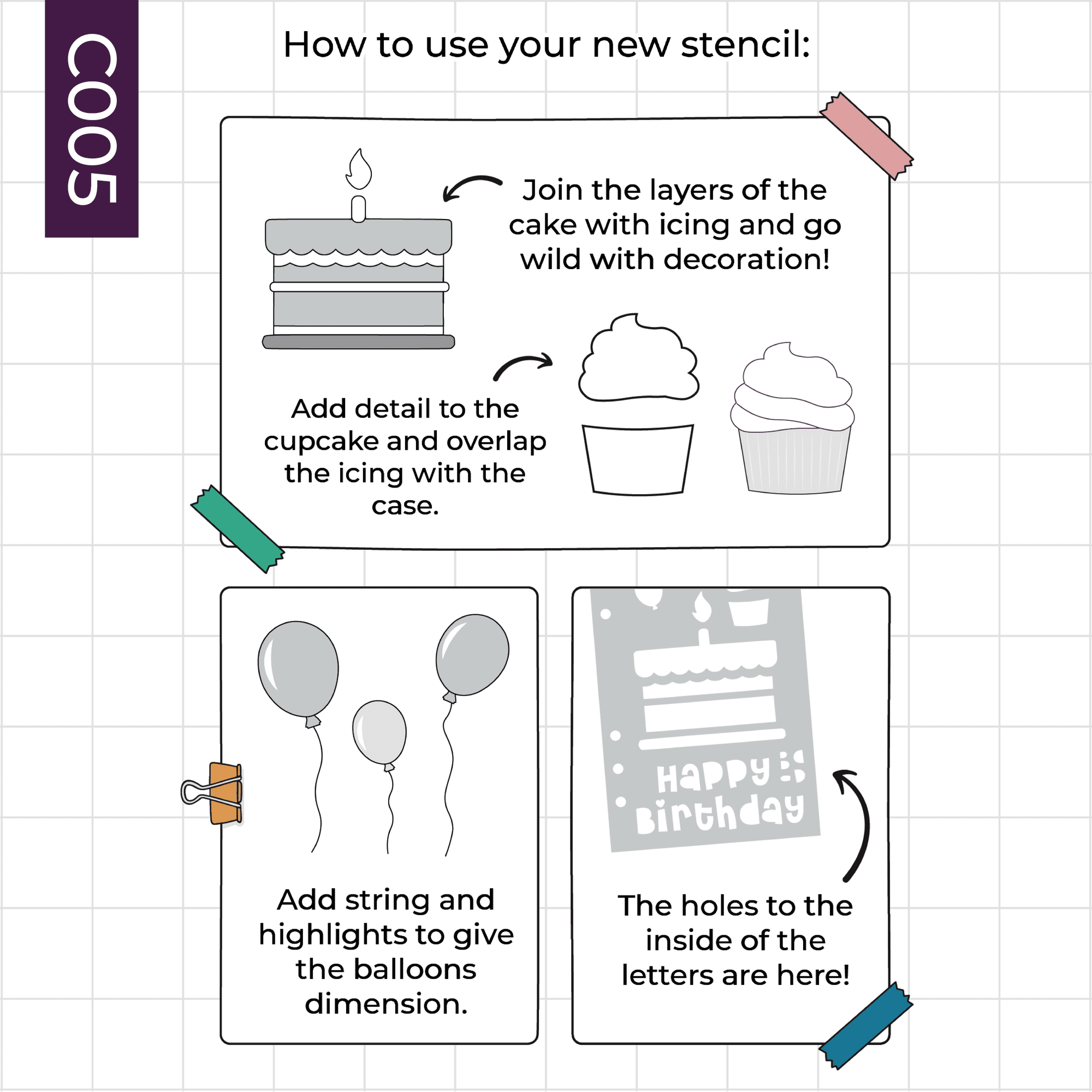 C005

How to use your new stencil:

Join the layers of the cake with icing and go wild with decoration!

Add detail to the cupcake and overlap the icing with the case.

Add string and highlights to give the balloons dimension.

Happy Birthday

The holes to the inside of the letters are here!