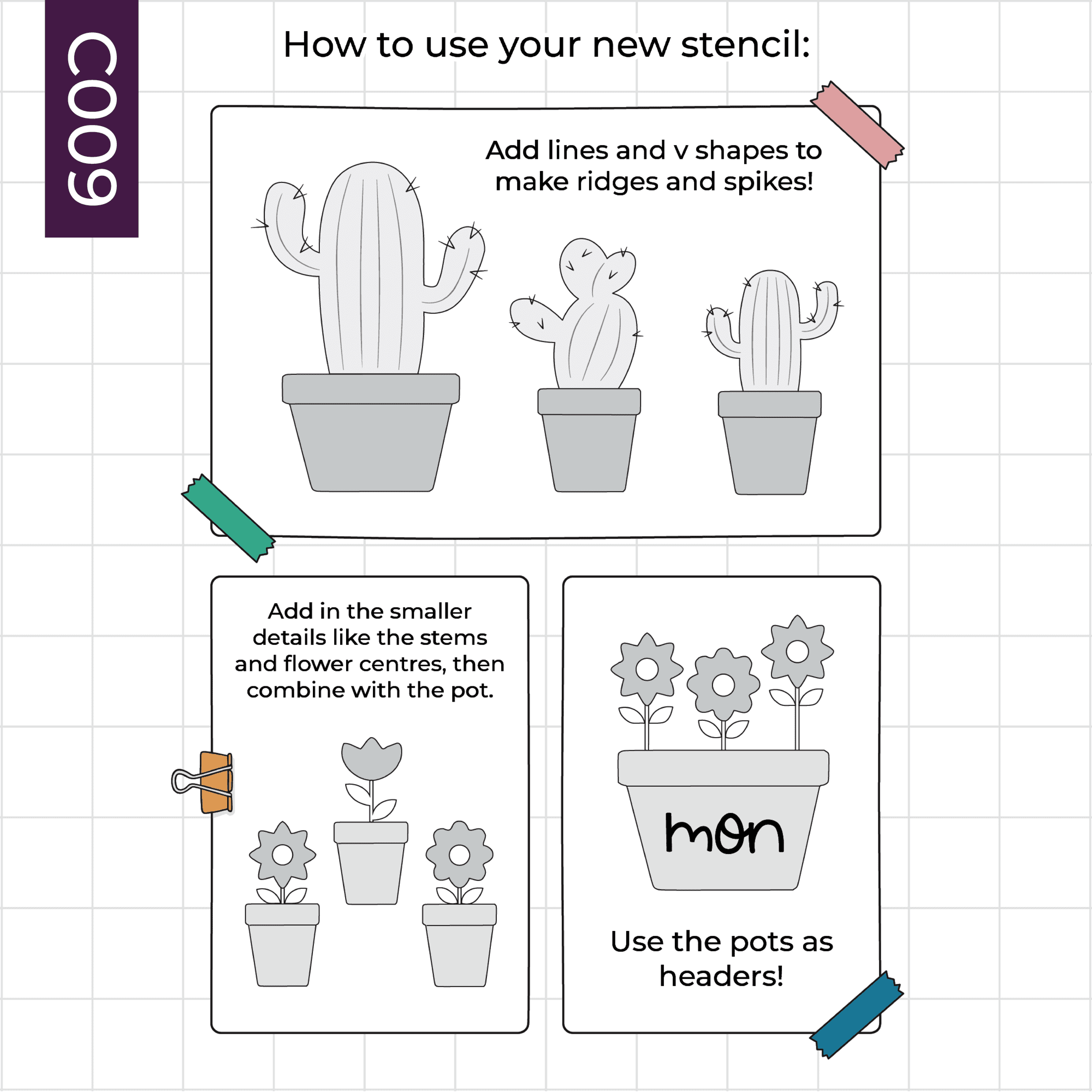 C009

How to use your new stencil:

Add lines and v shapes to make ridges and spikes!

Add in the smaller details like the stems and flower centres, then combine with the pot.

mon

Use the pots as headers!