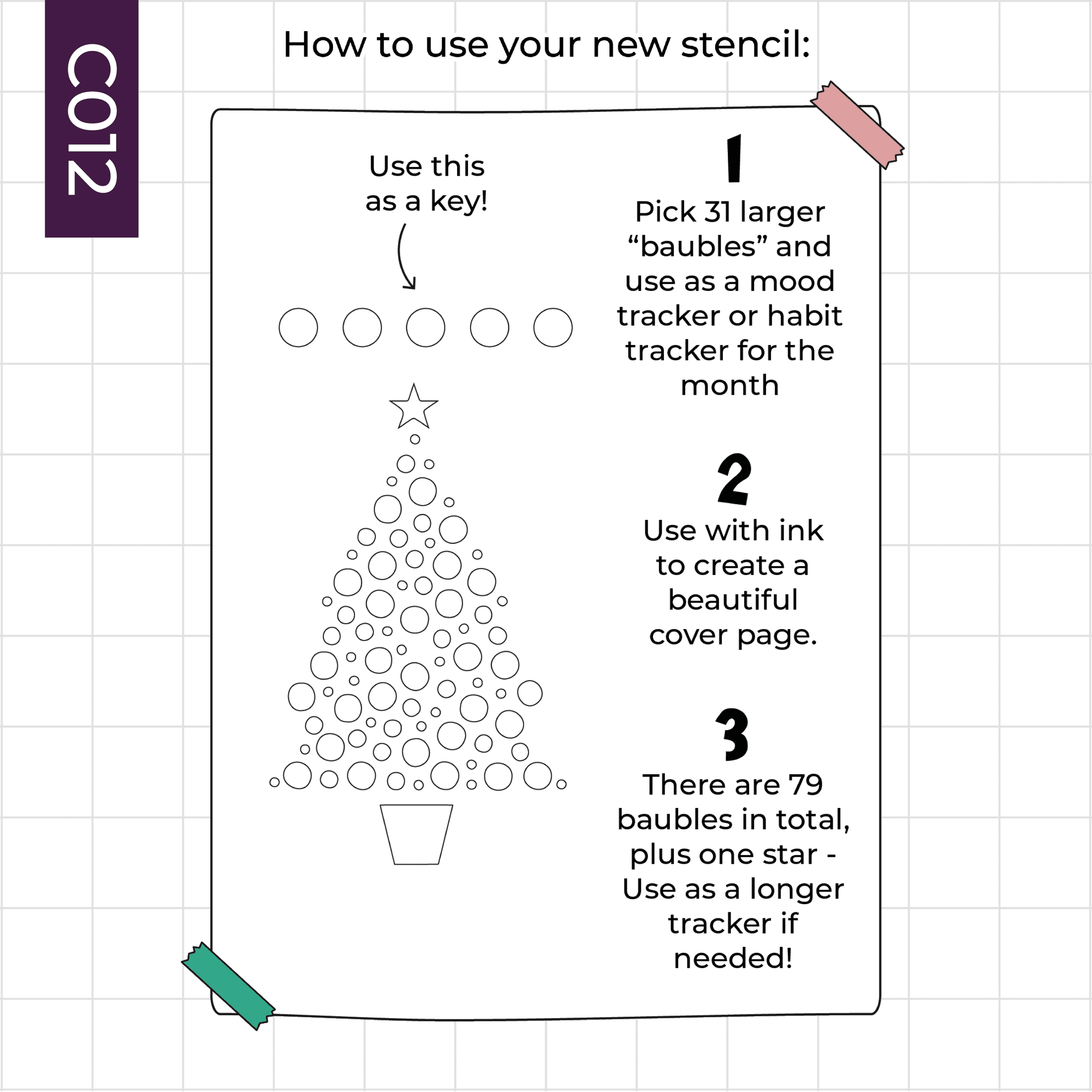 C012

How to use your new stencil:

Use this as a key!

1

Pick 31 larger “baubles” and use as a mood tracker or habit tracker for the month

2

Use with ink to create a beautiful cover page.

3

There are 79 baubles in total, plus one star - Use as a longer tracker if needed!