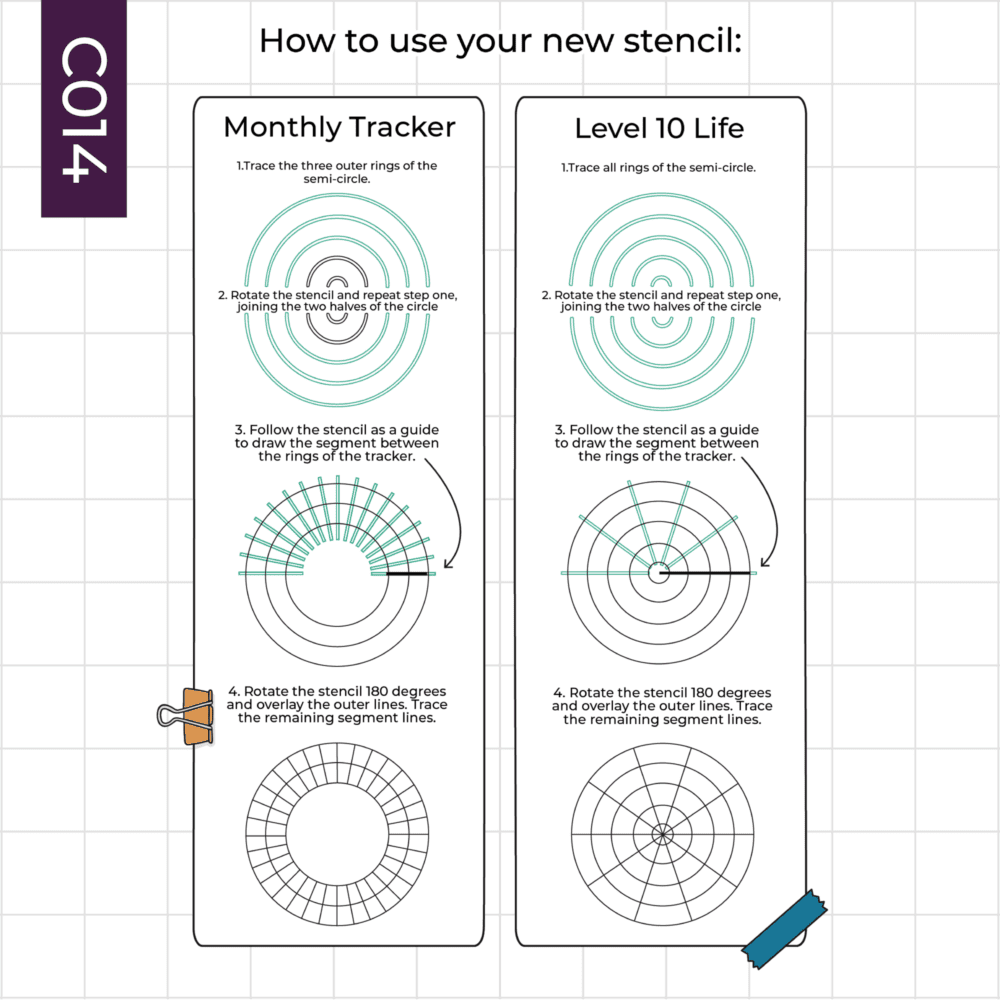 C014

How to use your new stencil:

Monthly Tracker

1.Trace the three outer rings of the semi-circle.

2. Rotate the stencil and repeat step one, joining the two halves of the circle

3. Follow the stencil as a guide to draw the segment between the rings of the tracker.

4. Rotate the stencil 180 degrees and overlay the outer lines. Trace the remaining segment lines.

Level 10 Life

1.Trace all rings of the semi-circle.

2. Rotate the stencil and repeat step one, joining the two halves of the circle

3. Follow the stencil as a guide to draw the segment between the rings of the tracker.

4. Rotate the stencil 180 degrees and overlay the outer lines. Trace the remaining segment lines.