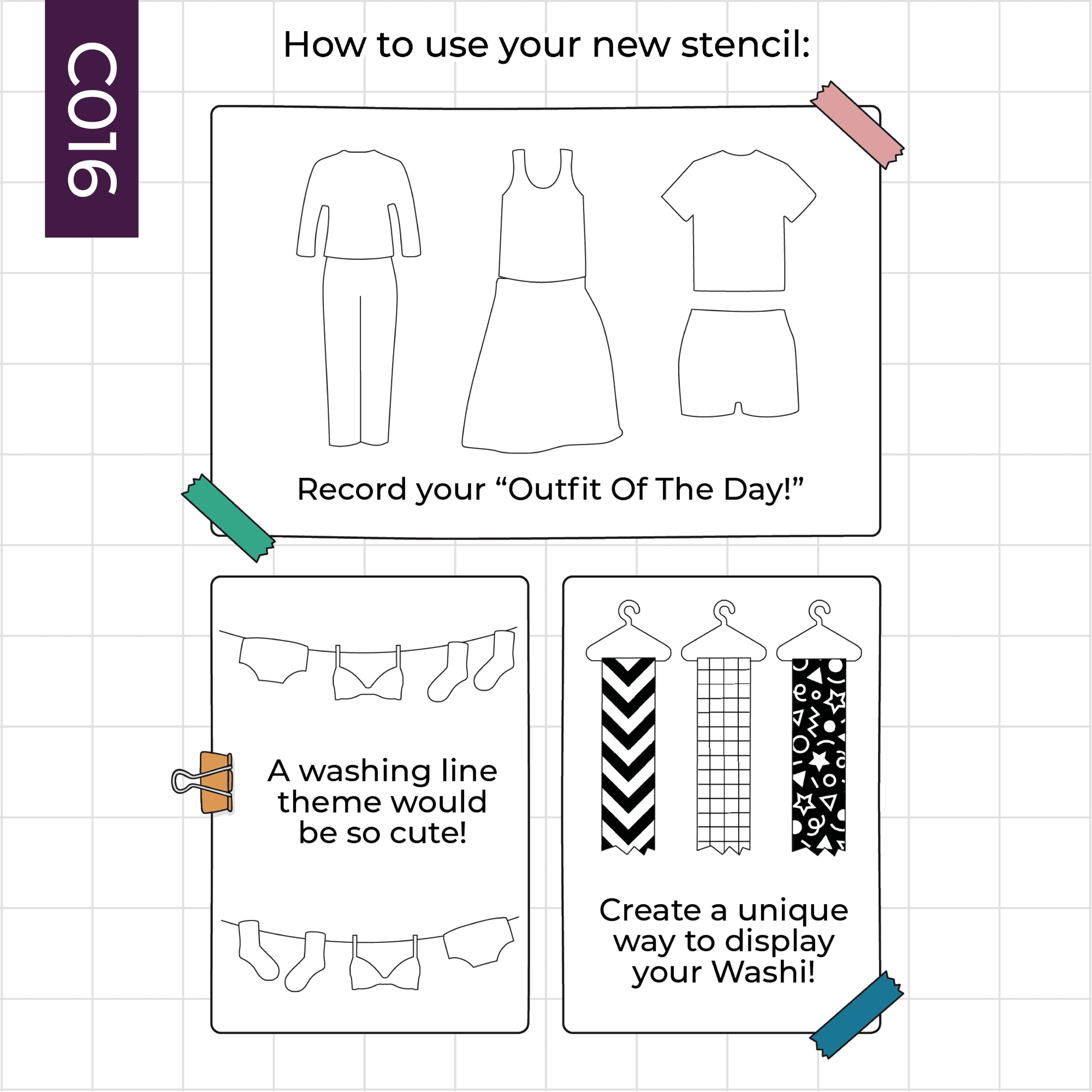 C016

How to use your new stencil:

Record your “Outfit Of The Day!”

A washing line theme would be so cute!

Create a unique way to display your Washi!