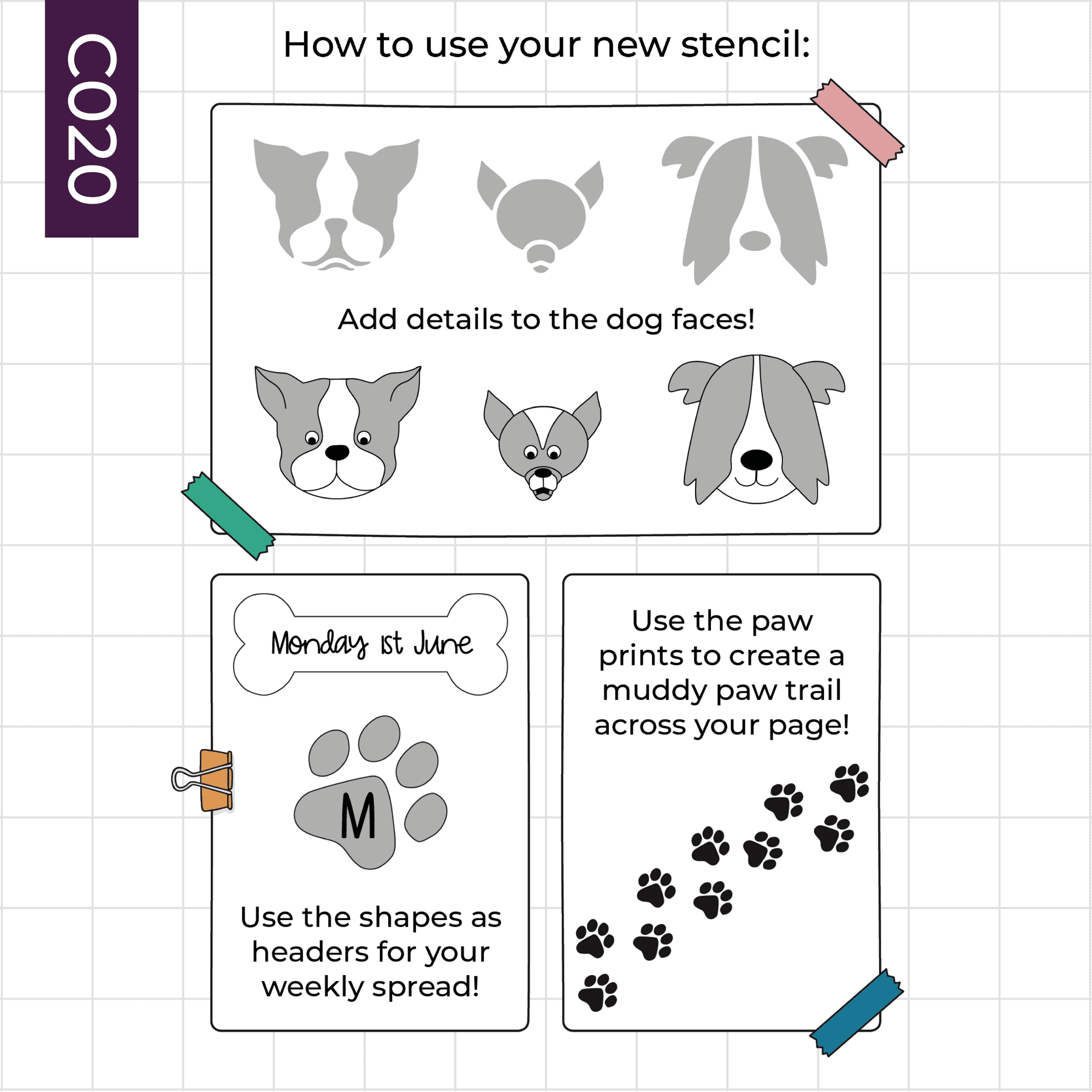 C020

How to use your new stencil:

Add details to the dog faces!

Monday 1st June

M

Use the shapes as headers for your weekly spread!

Use the paw prints to create a muddy paw trail across your page!