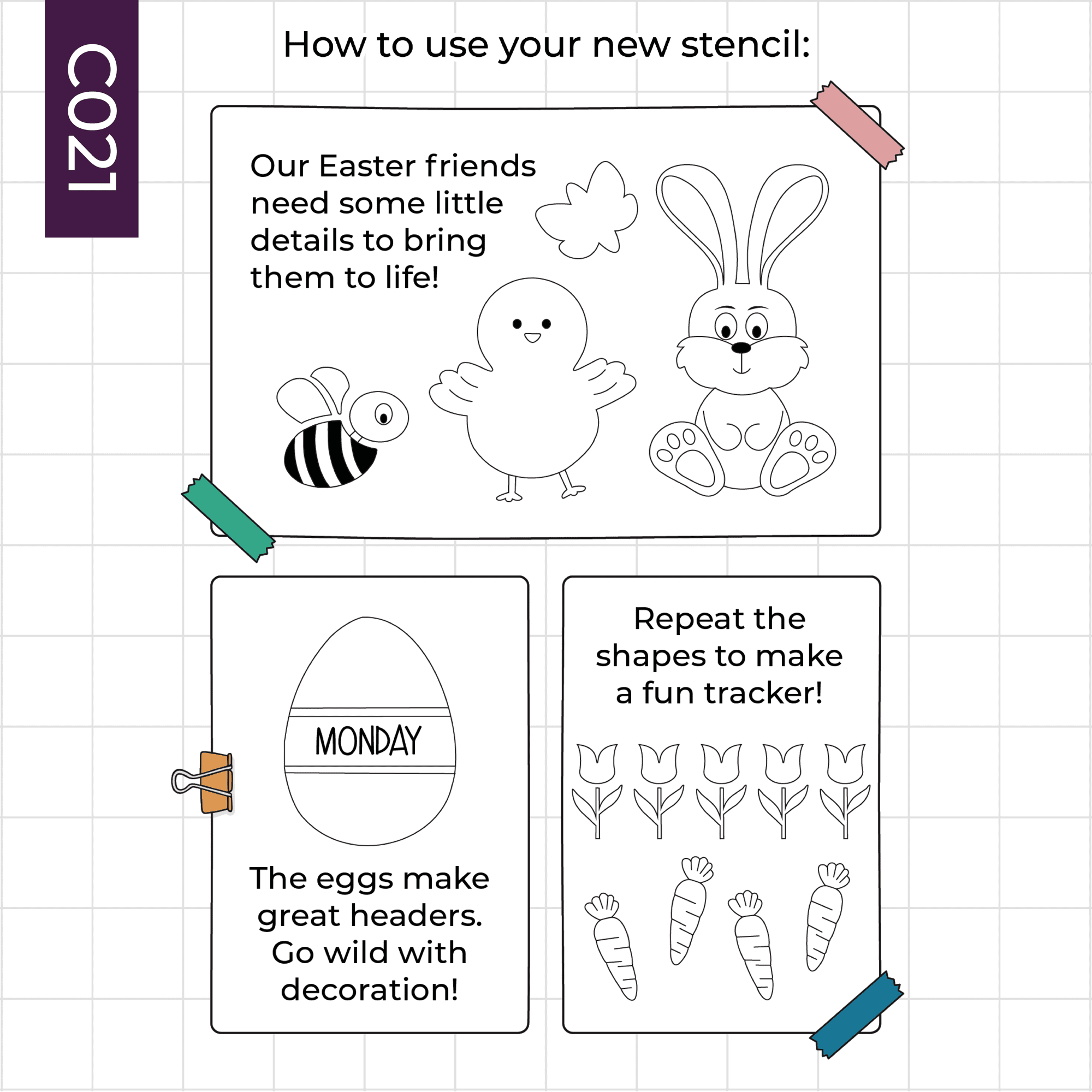 C021

How to use your new stencil:

Our Easter friends need some little details to bring them to life!

MONDAY

The eggs make great headers. Go wild with decoration!

Repeat the shapes to make a fun tracker!