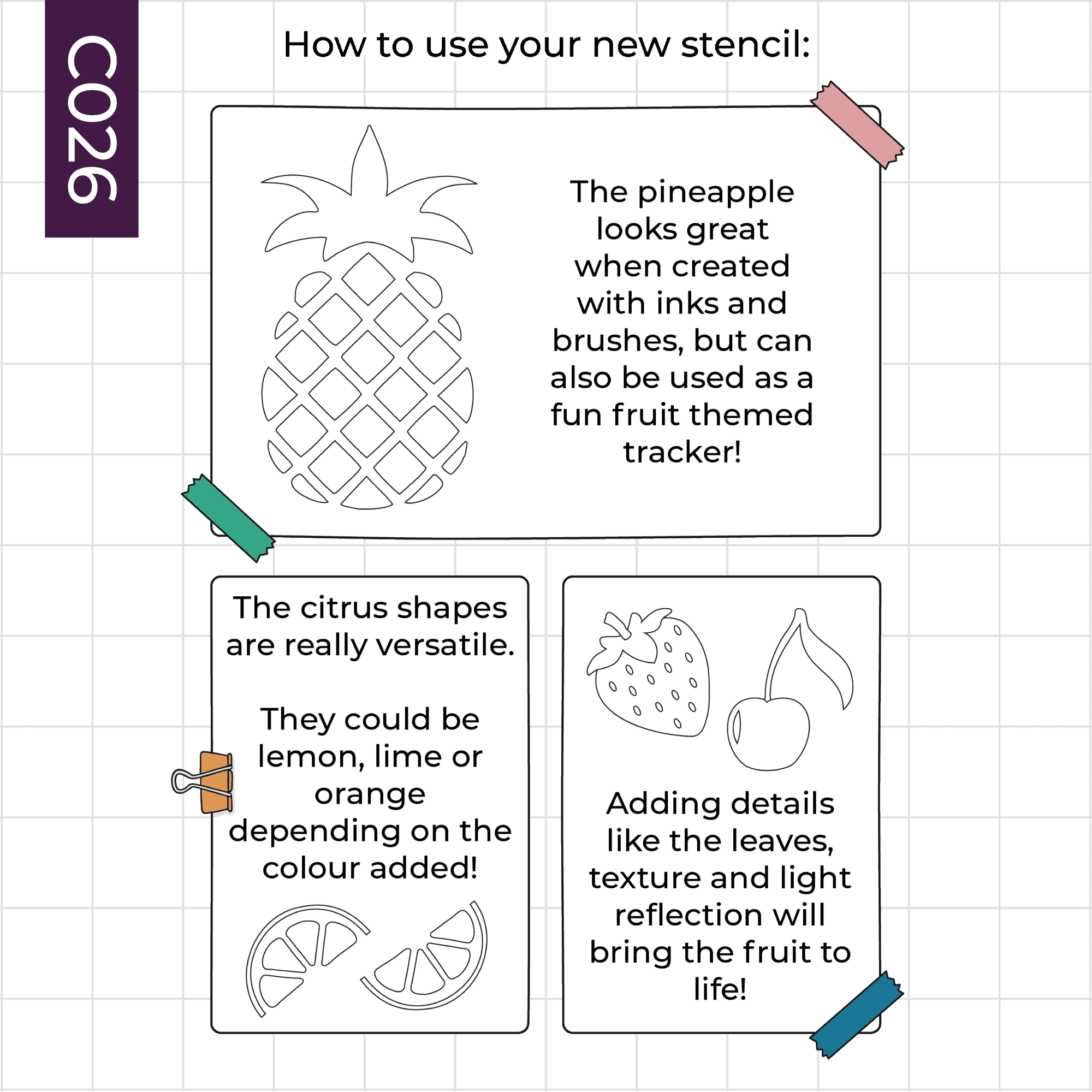 C026

How to use your new stencil:

The pineapple looks great when created with inks and brushes, but can also be used as a fun fruit themed tracker!

The citrus shapes are really versatile.

They could be lemon, lime or orange depending on the colour added!

Adding details like the leaves, texture and light reflection will bring the fruit to life!