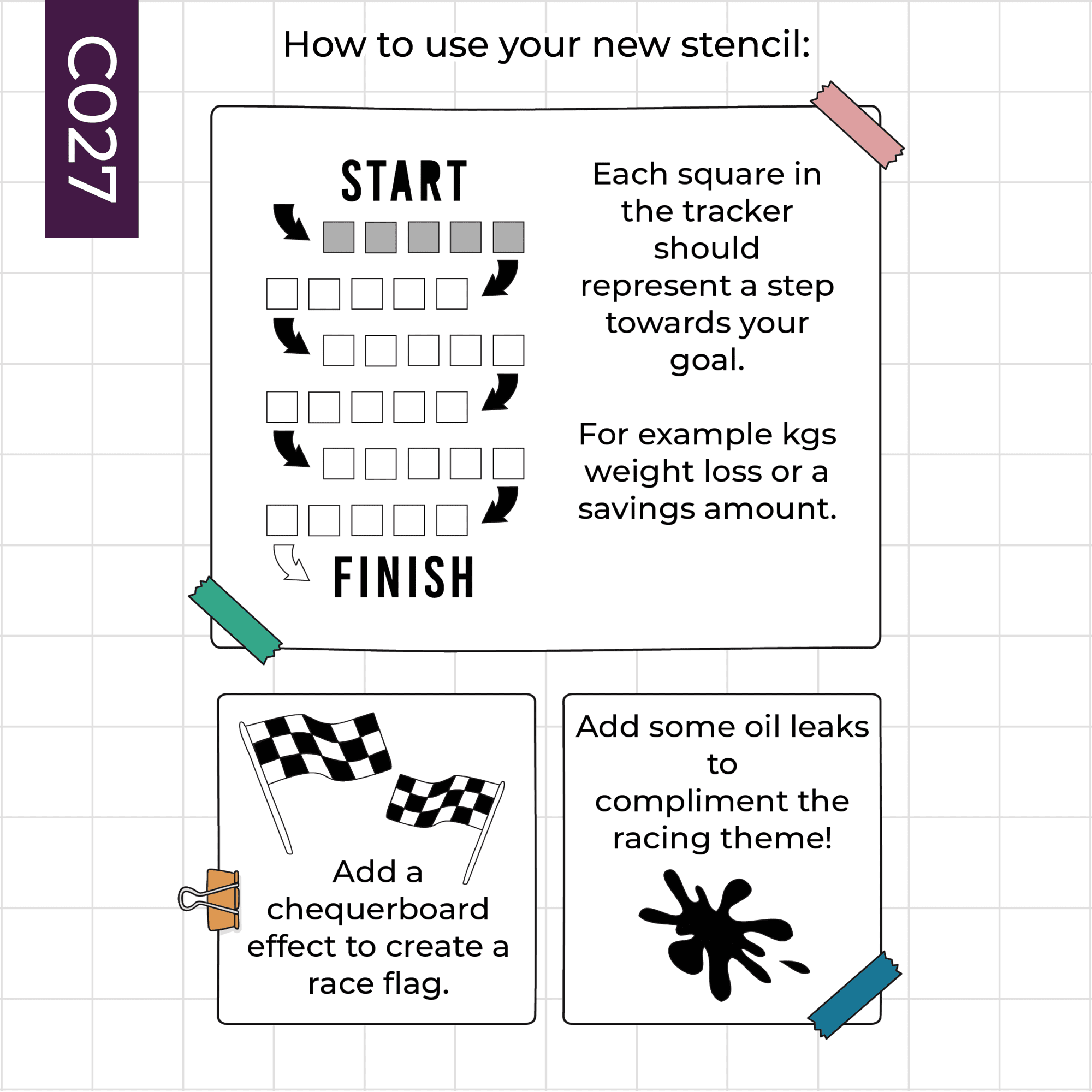 C027

How to use your new stencil:

START

FINISH

Each square in the tracker should represent a step towards your goal.

For example kgs weight loss or a savings amount.

Add a chequerboard effect to create a race flag.

Add some oil leaks to compliment the racing theme!