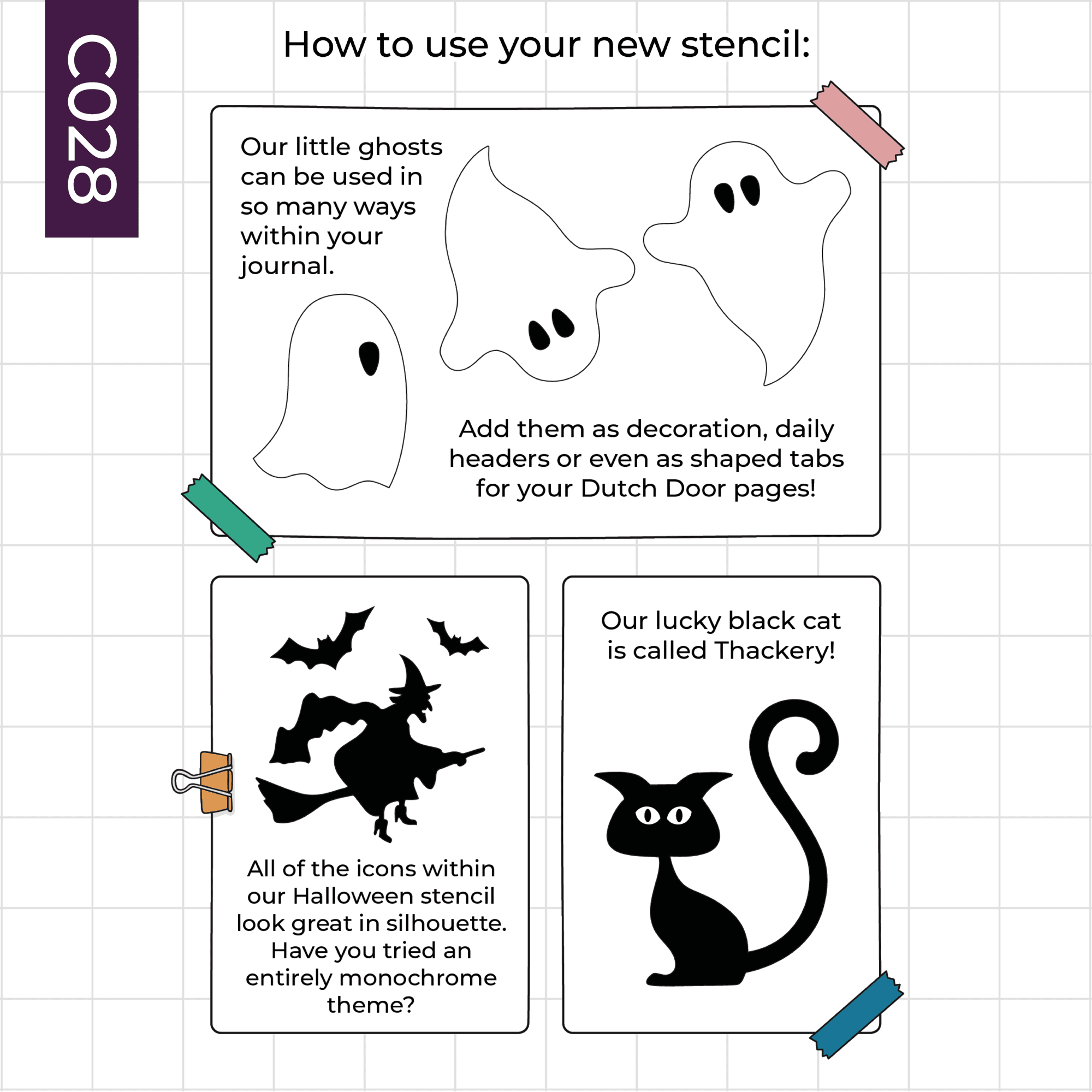 C028

How to use your new stencil:

Our little ghosts can be used in so many ways within your journal.

Add them as decoration, daily headers or even as shaped tabs for your Dutch Door pages!

All of the icons within our Halloween stencil look great in silhouette. Have you tried an entirely monochrome theme?

Our lucky black cat is called Thackery!