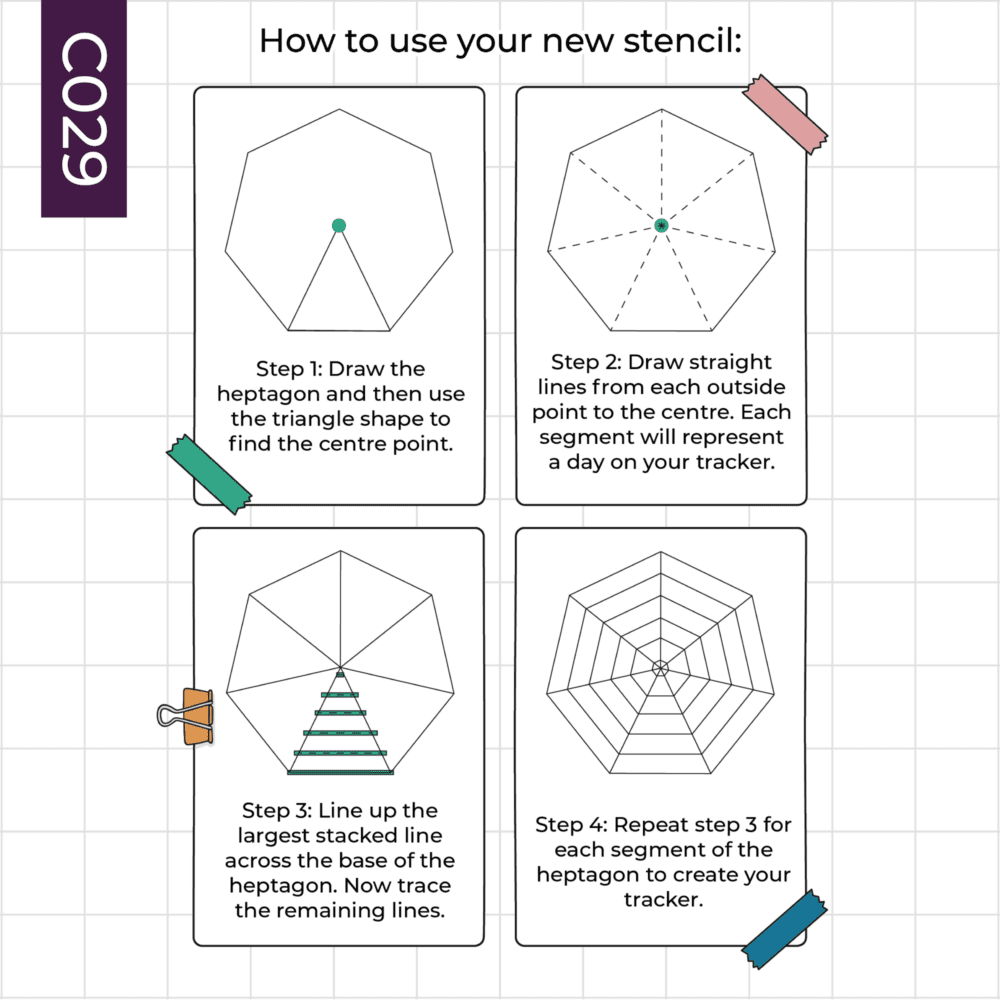 C029

How to use your new stencil:

Step 1: Draw the heptagon and then use the triangle shape to find the centre point.

Step 2: Draw straight lines from each outside point to the centre. Each segment will represent a day on your tracker.

Step 3: Line up the largest stacked line across the base of the heptagon. Now trace the remaining lines.

Step 4: Repeat step 3 for each segment of the heptagon to create your tracker.