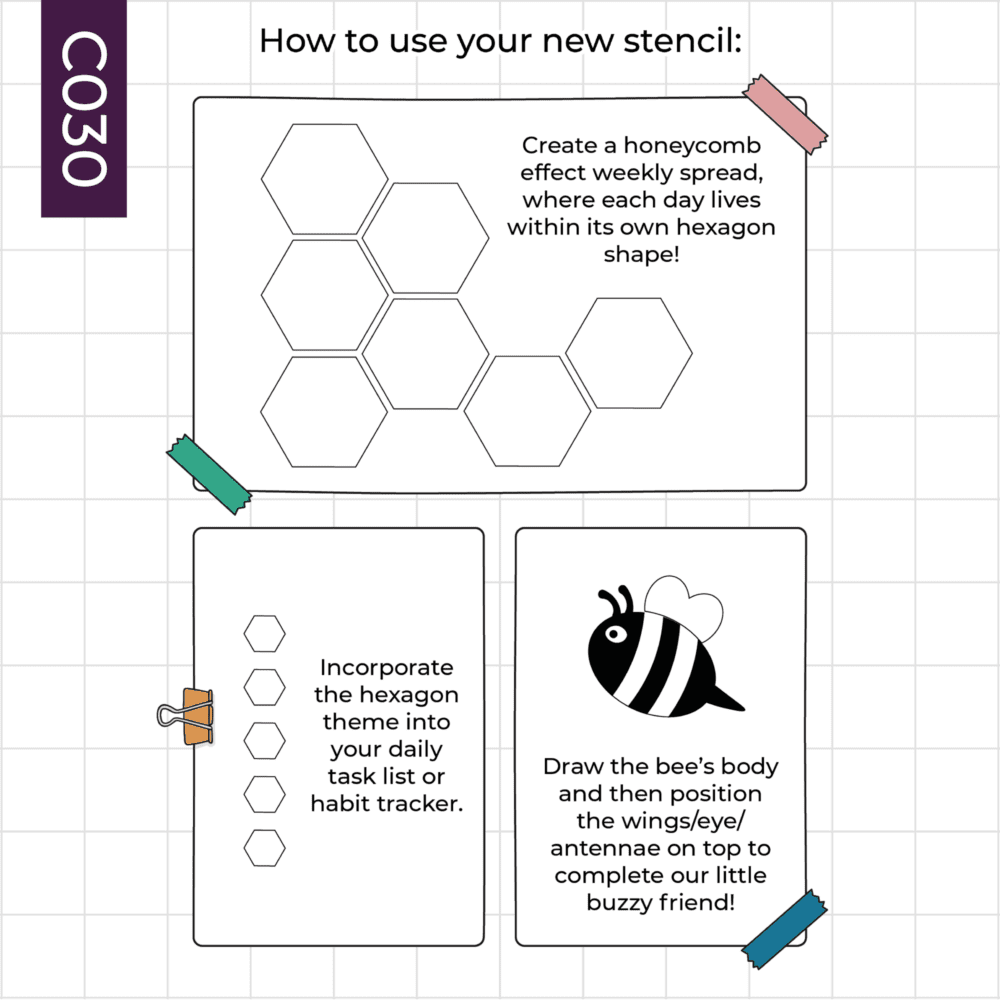 C030

How to use your new stencil:

Create a honeycomb effect weekly spread, where each day lives within its own hexagon shape!

Incorporate the hexagon theme into your daily task list or habit tracker.

Draw the bee's body and then position the wings/eye/ antennae on top to complete our little buzzy friend!