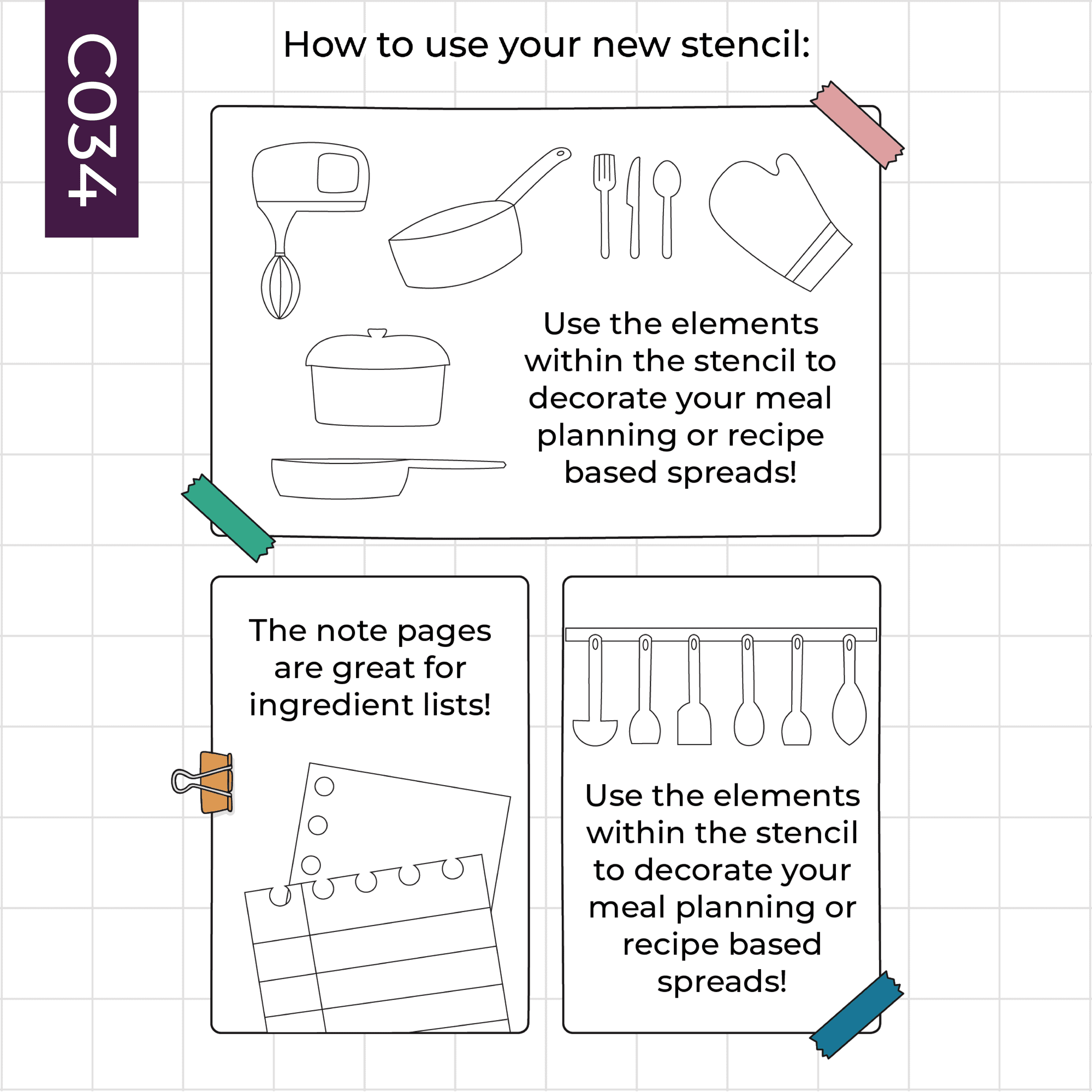 C034

How to use your new stencil:

Use the elements within the stencil to decorate your meal planning or recipe based spreads!

The note pages are great for ingredient lists!

Use the elements within the stencil to decorate your meal planning or recipe based spreads!