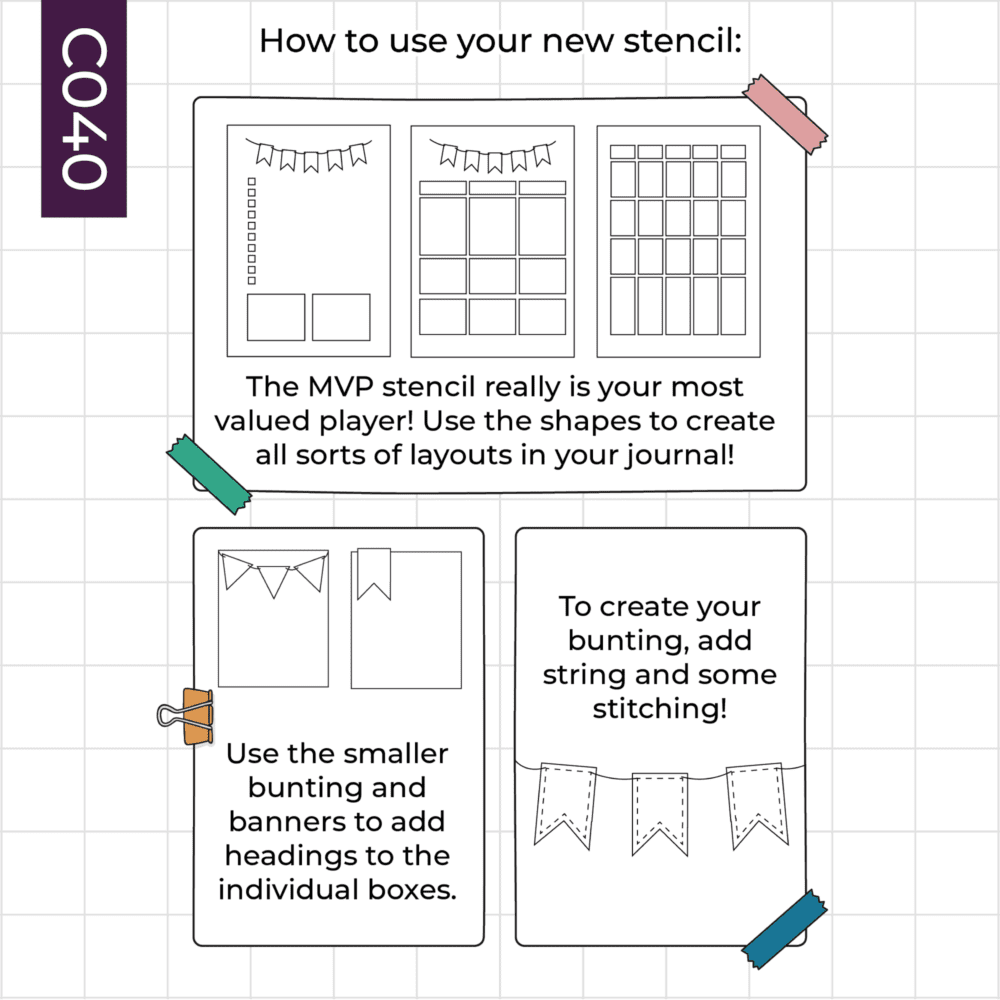 C040

How to use your new stencil:

The MVP stencil really is your most valued player! Use the shapes to create all sorts of layouts in your journal!

Use the smaller bunting and banners to add headings to the individual boxes.

To create your bunting, add string and some stitching!