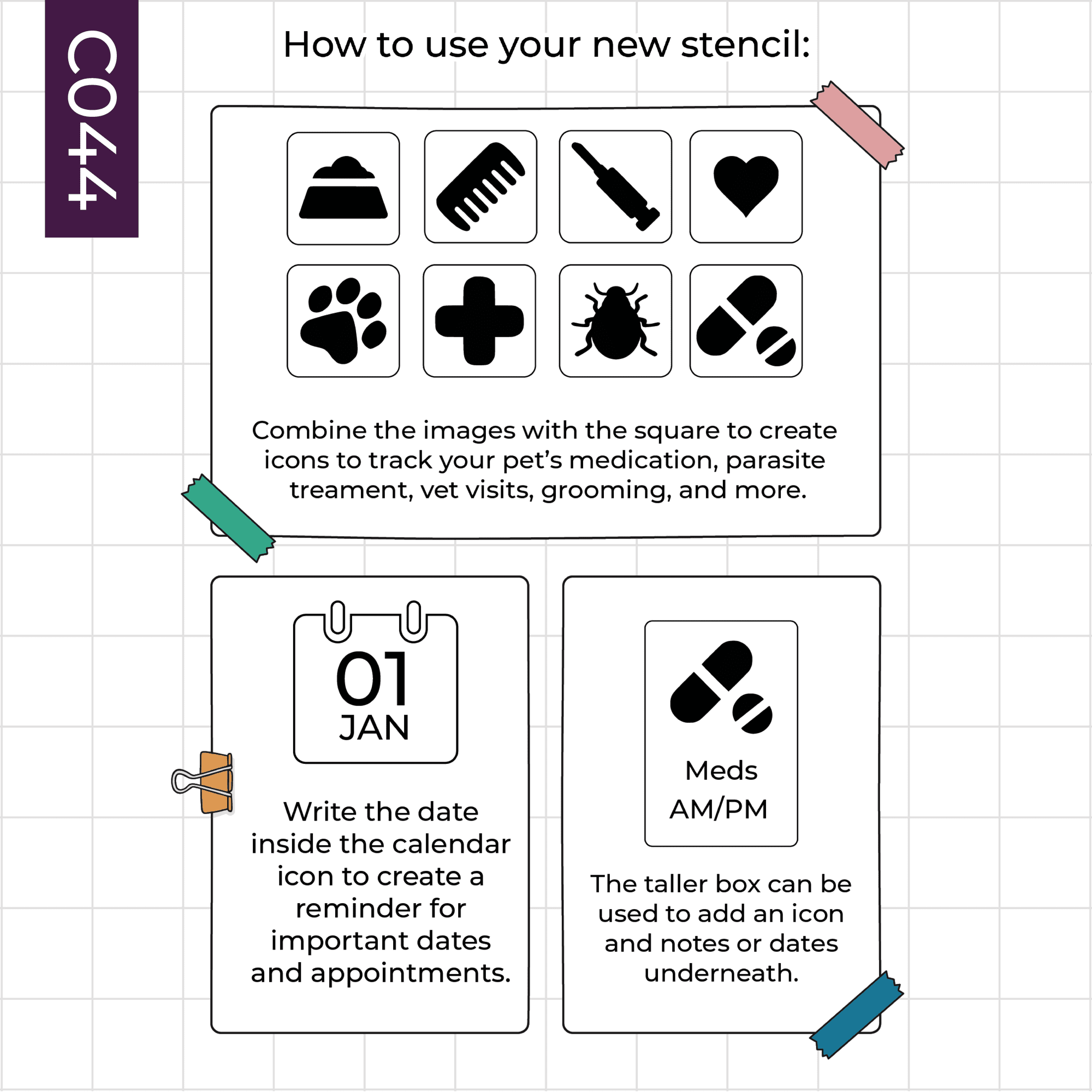 C044

How to use your new stencil:

Combine the images with the square to create icons to track your pet's medication, parasite treament, vet visits, grooming, and more.

01
JAN

Write the date inside the calendar icon to create a reminder for important dates and appointments.

Meds
AM/PM

The taller box can be used to add an icon and notes or dates underneath.