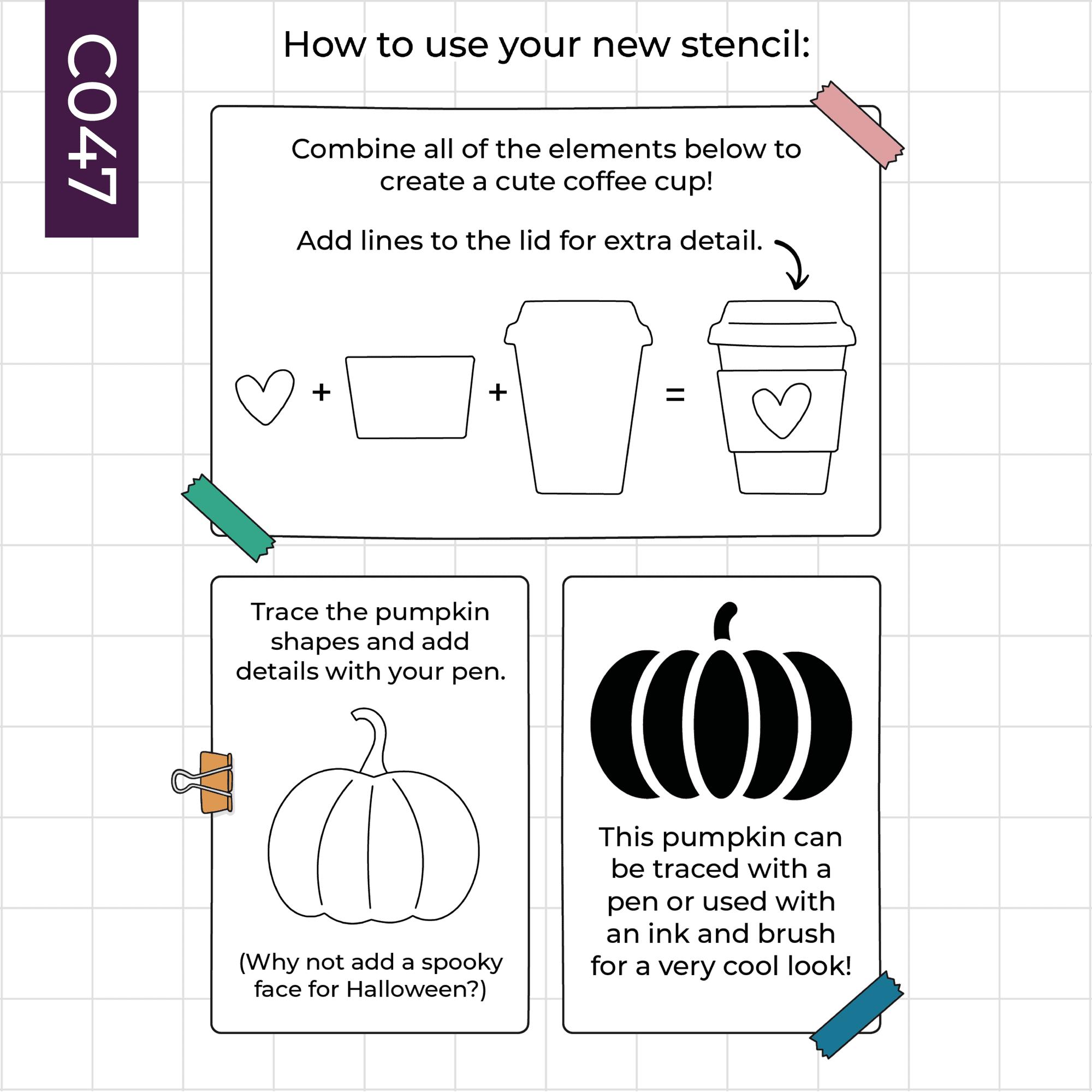 C047

How to use your new stencil:

Combine all of the elements below to create a cute coffee cup!

Add lines to the lid for extra detail.

+ + =

Trace the pumpkin shapes and add details with your pen.

(Why not add a spooky face for Halloween?)

This pumpkin can be traced with a pen or used with an ink and brush for a very cool look!