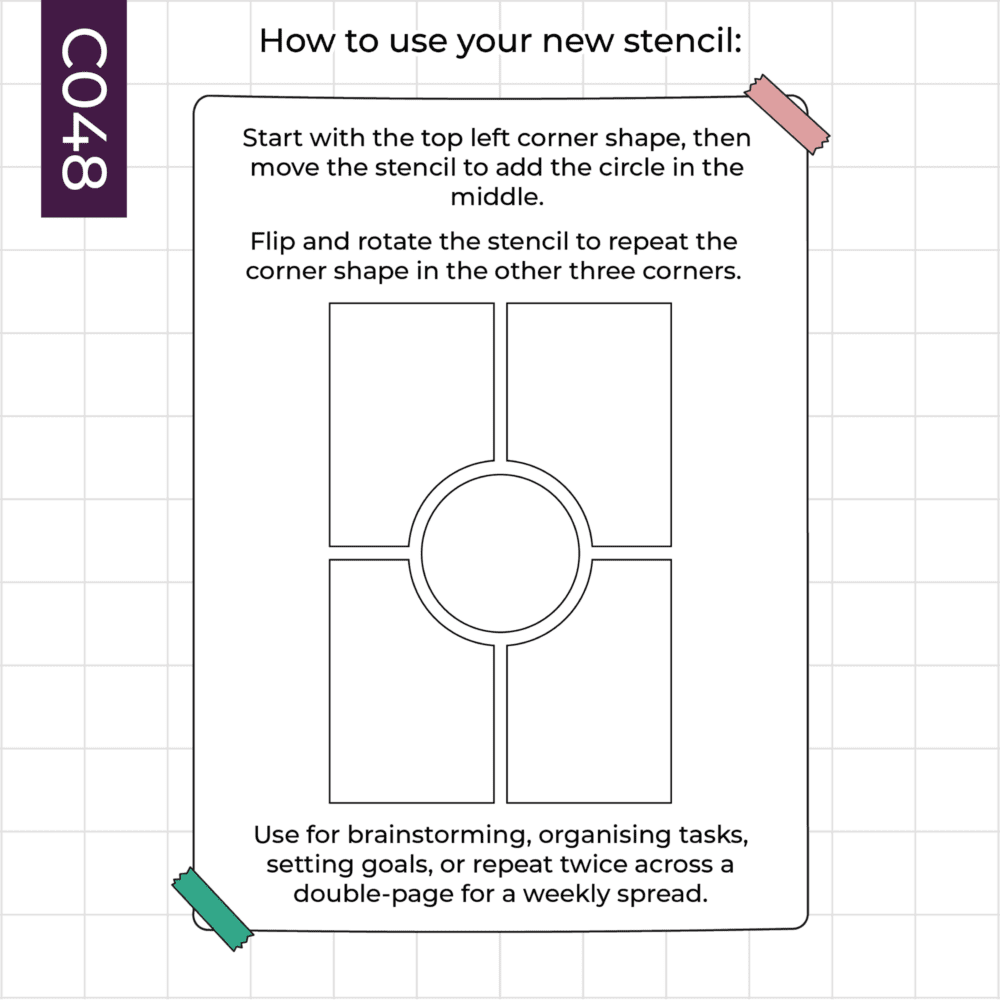 C048

How to use your new stencil:

Start with the top left corner shape, then move the stencil to add the circle in the middle.

Flip and rotate the stencil to repeat the corner shape in the other three corners.

Use for brainstorming, organising tasks, setting goals, or repeat twice across a double-page for a weekly spread.