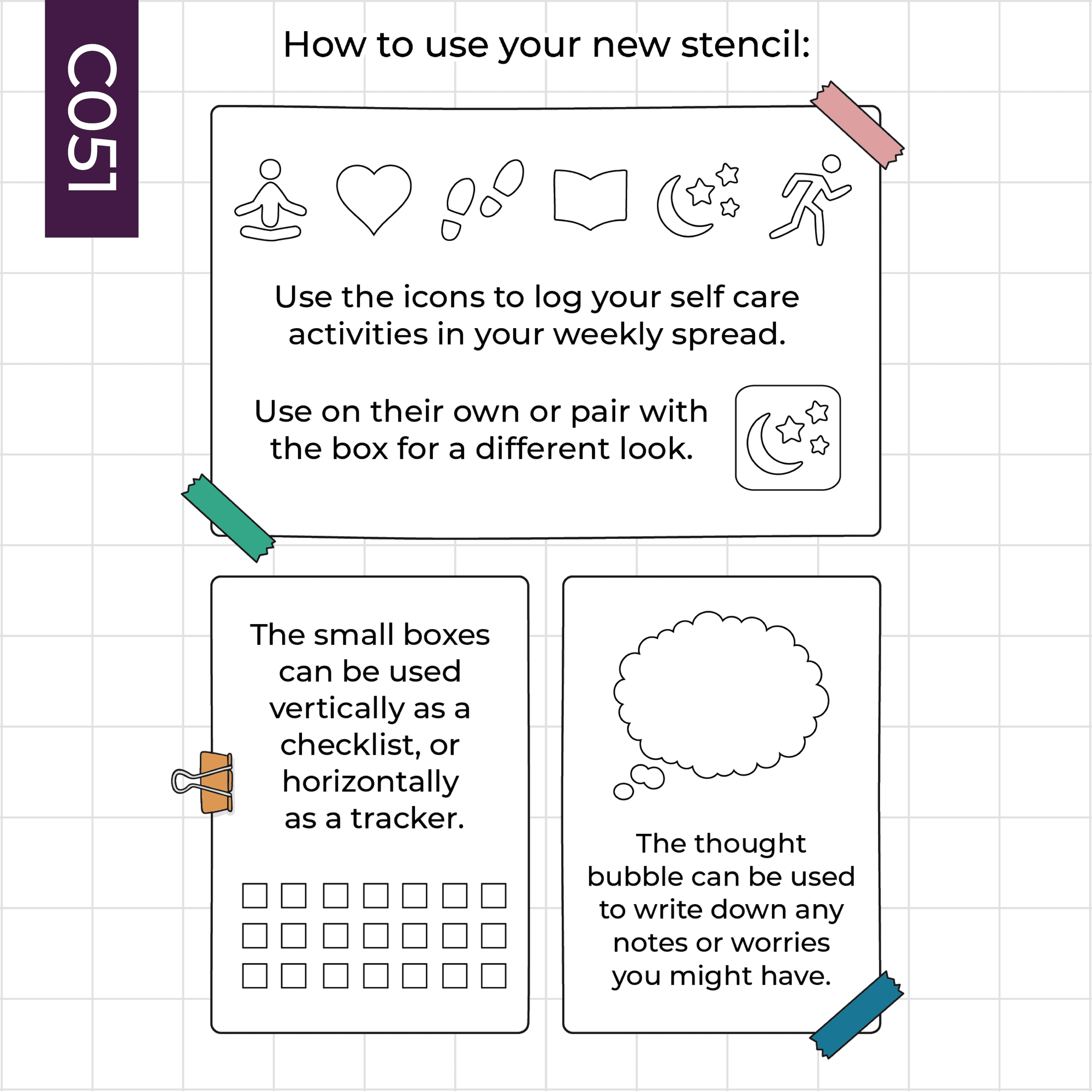 C051

How to use your new stencil:

Use the icons to log your self care activities in your weekly spread.

Use on their own or pair with the box for a different look.

The small boxes can be used vertically as a checklist, or horizontally as a tracker.

The thought bubble can be used to write down any notes or worries you might have.