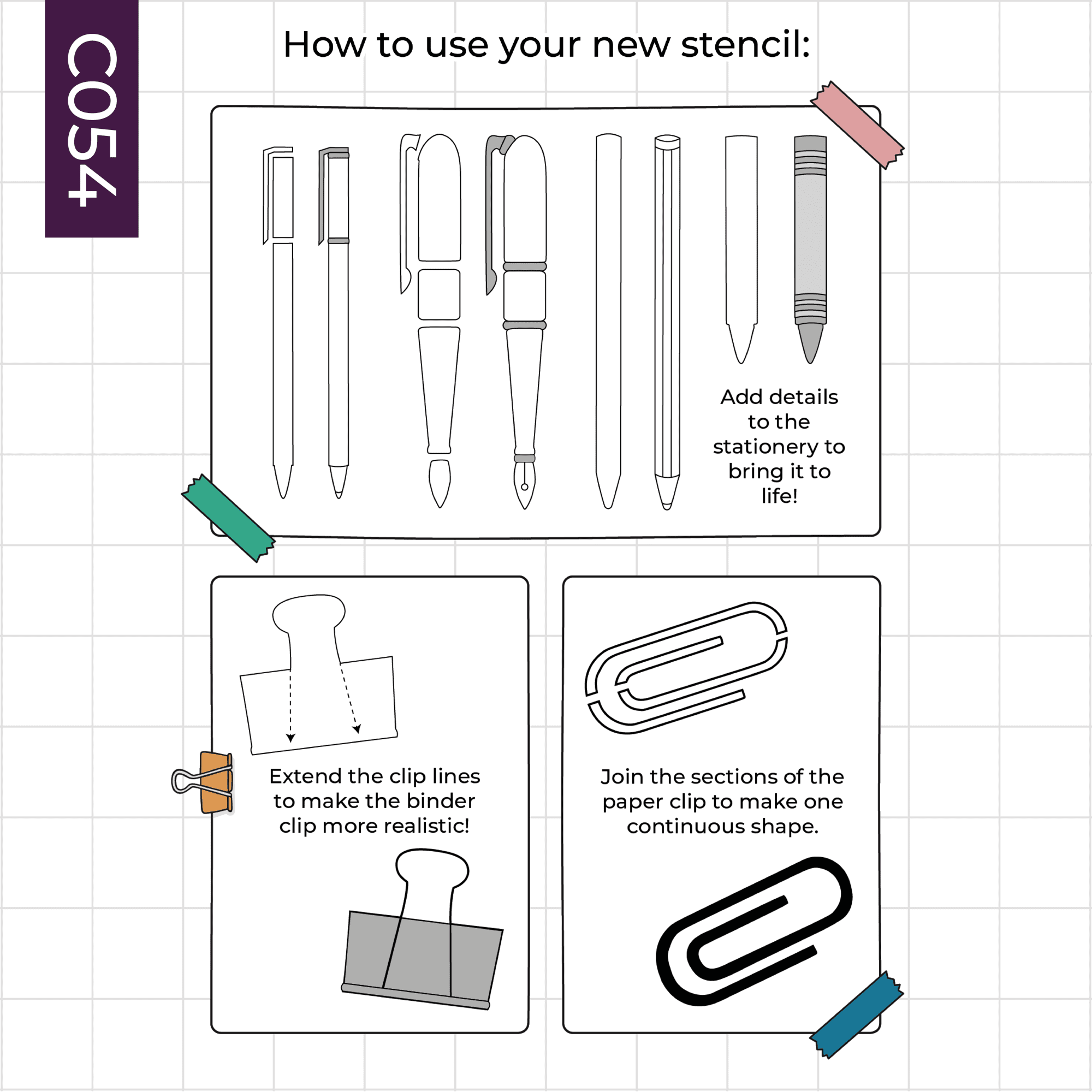 C054

How to use your new stencil:

Add details to the stationery to bring it to life!

Extend the clip lines to make the binder clip more realistic!

Join the sections of the paper clip to make one continuous shape.