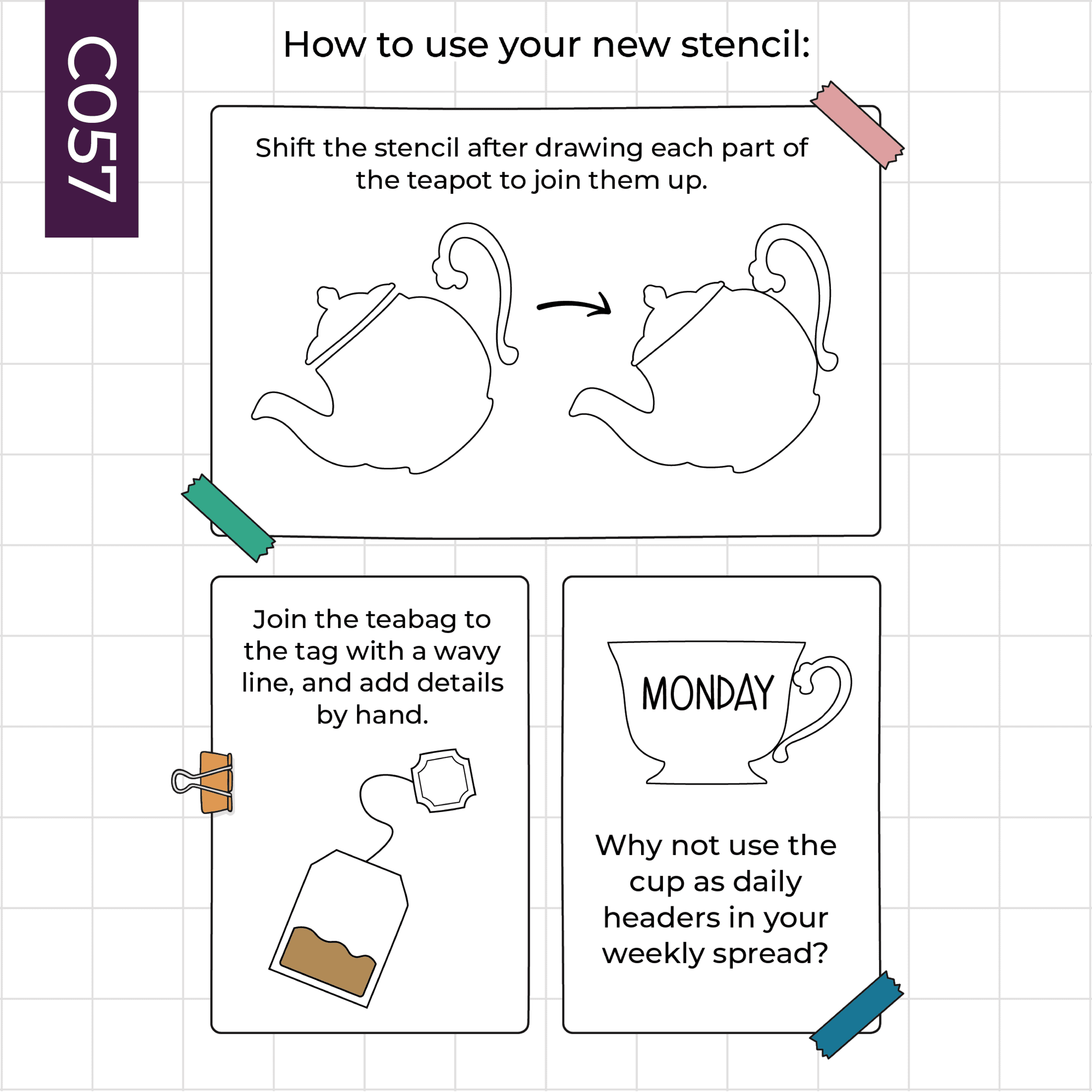 C057

How to use your new stencil:

Shift the stencil after drawing each part of the teapot to join them up.

Join the teabag to the tag with a wavy line, and add details by hand.

MONDAY

Why not use the cup as daily headers in your weekly spread?