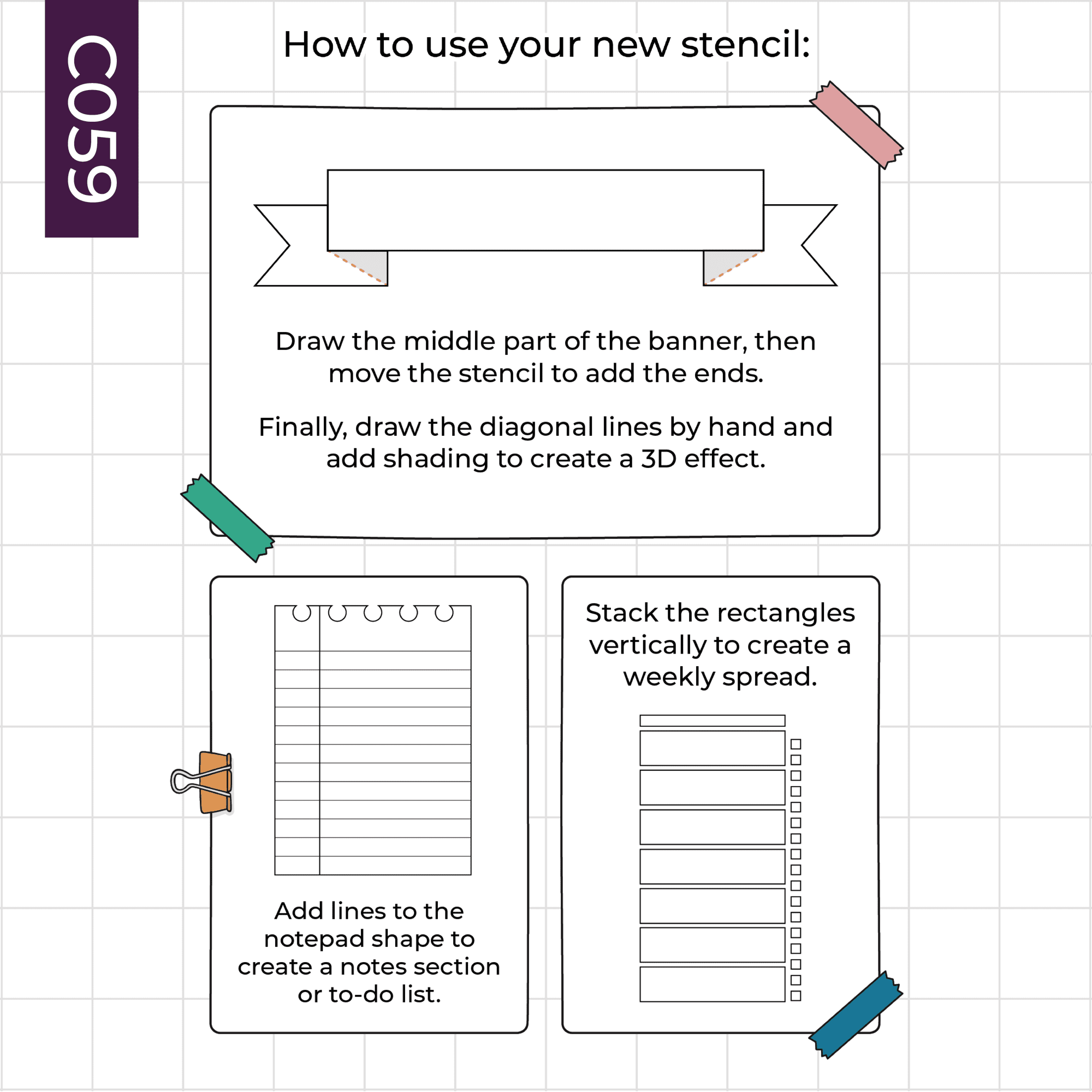 C059

How to use your new stencil:

Draw the middle part of the banner, then move the stencil to add the ends.

Finally, draw the diagonal lines by hand and add shading to create a 3D effect.

Add lines to the notepad shape to create a notes section or to-do list.

Stack the rectangles vertically to create a weekly spread.