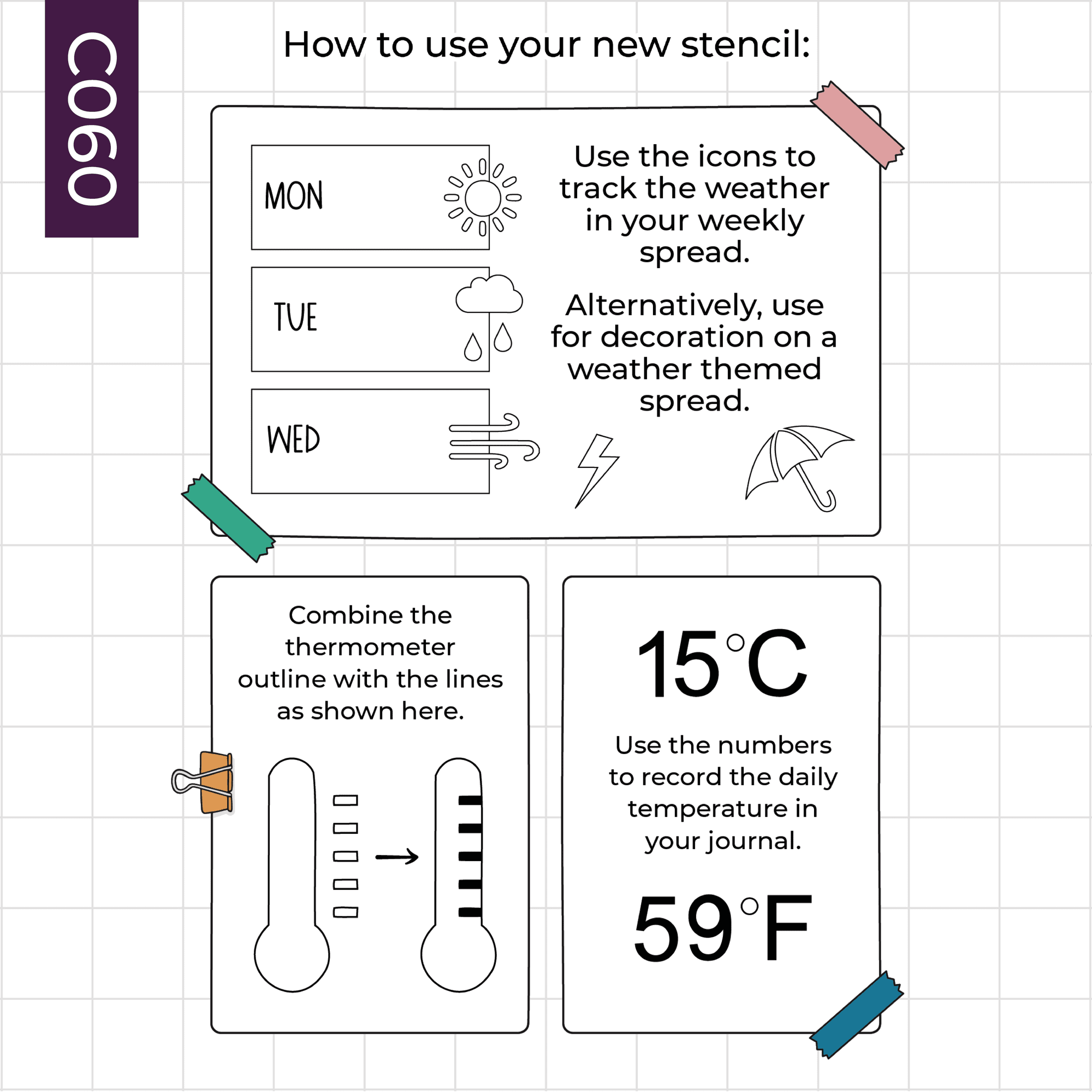 C060

How to use your new stencil:

MON

TUE

WED

Use the icons to track the weather in your weekly spread.

Alternatively, use for decoration on a weather themed spread.

Combine the thermometer outline with the lines as shown here.

15°C

Use the numbers to record the daily temperature in your journal.

59°F