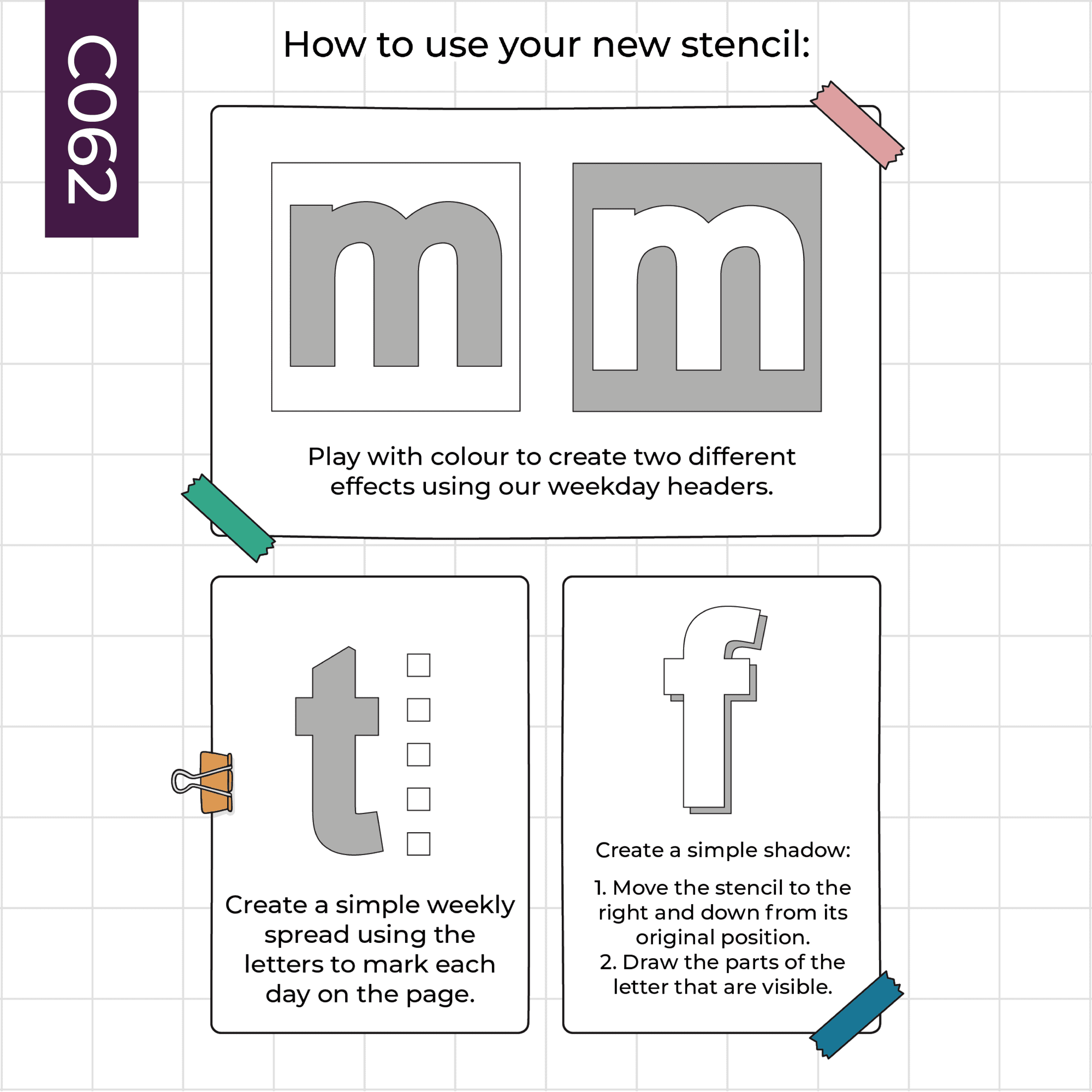 C062

How to use your new stencil:

m m

Play with colour to create two different effects using our weekday headers.

t

Create a simple weekly spread using the letters to mark each day on the page.

f

Create a simple shadow:

1. Move the stencil to the right and down from its original position.
2. Draw the parts of the letter that are visible.