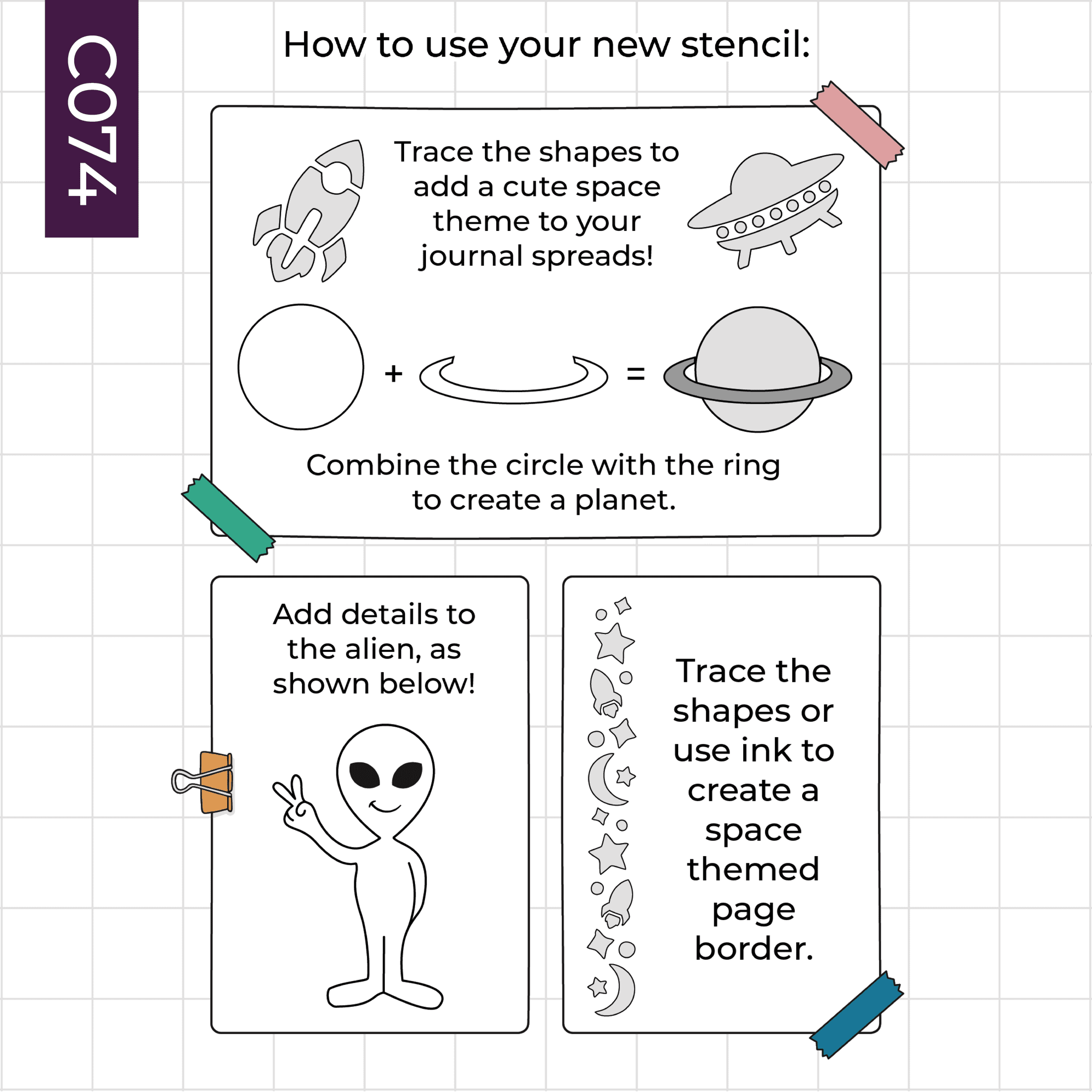 C074

How to use your new stencil:

Trace the shapes to add a cute space theme to your journal spreads!

+ =

Combine the circle with the ring to create a planet.

Add details to the alien, as shown below!

Trace the shapes or use ink to create a space themed page border.