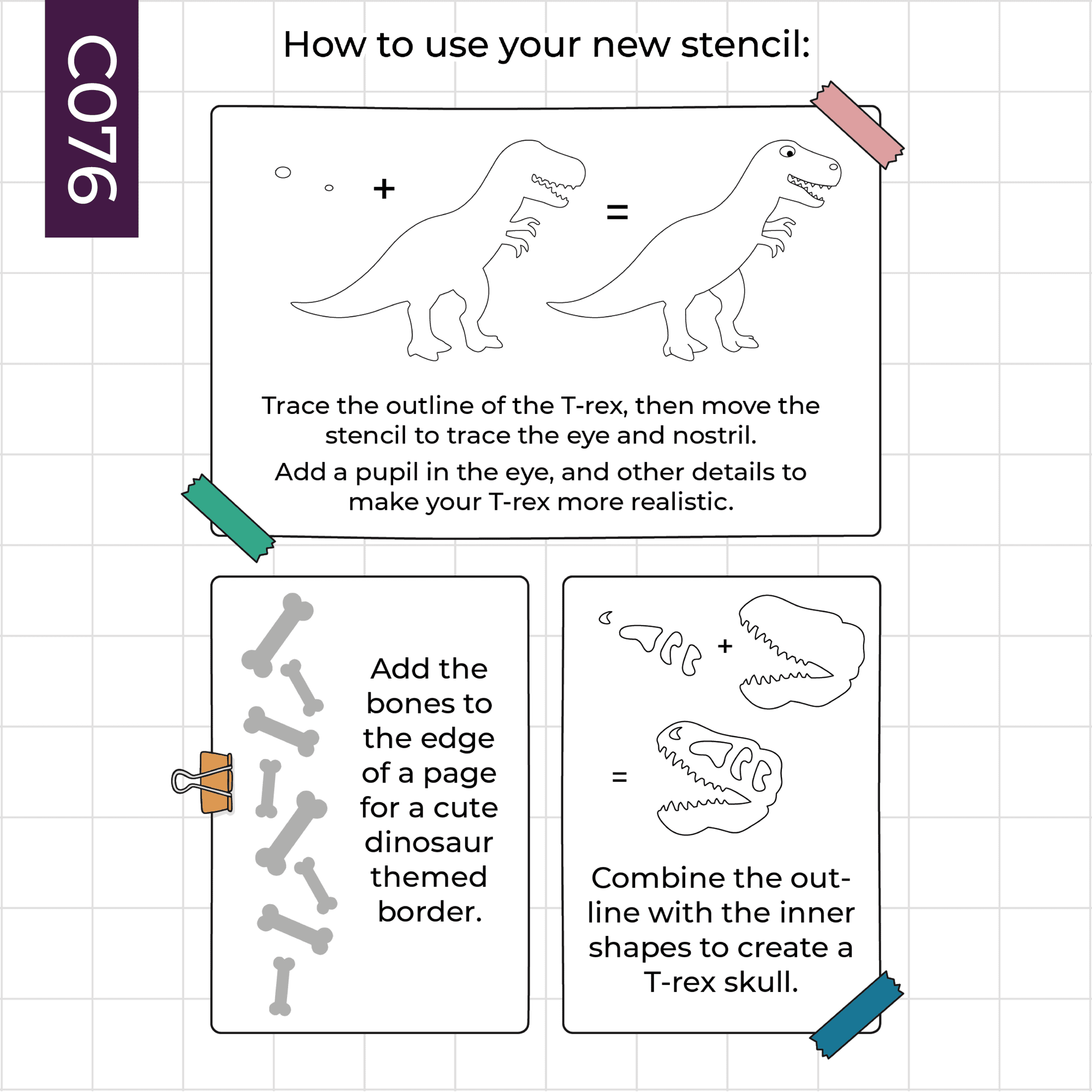 C076

How to use your new stencil:

+ =

Trace the outline of the T-rex, then move the stencil to trace the eye and nostril.

Add a pupil in the eye, and other details to make your T-rex more realistic.

Add the bones to the edge of a page for a cute dinosaur themed border.

+

=

Combine the outline with the inner shapes to create a T-rex skull.