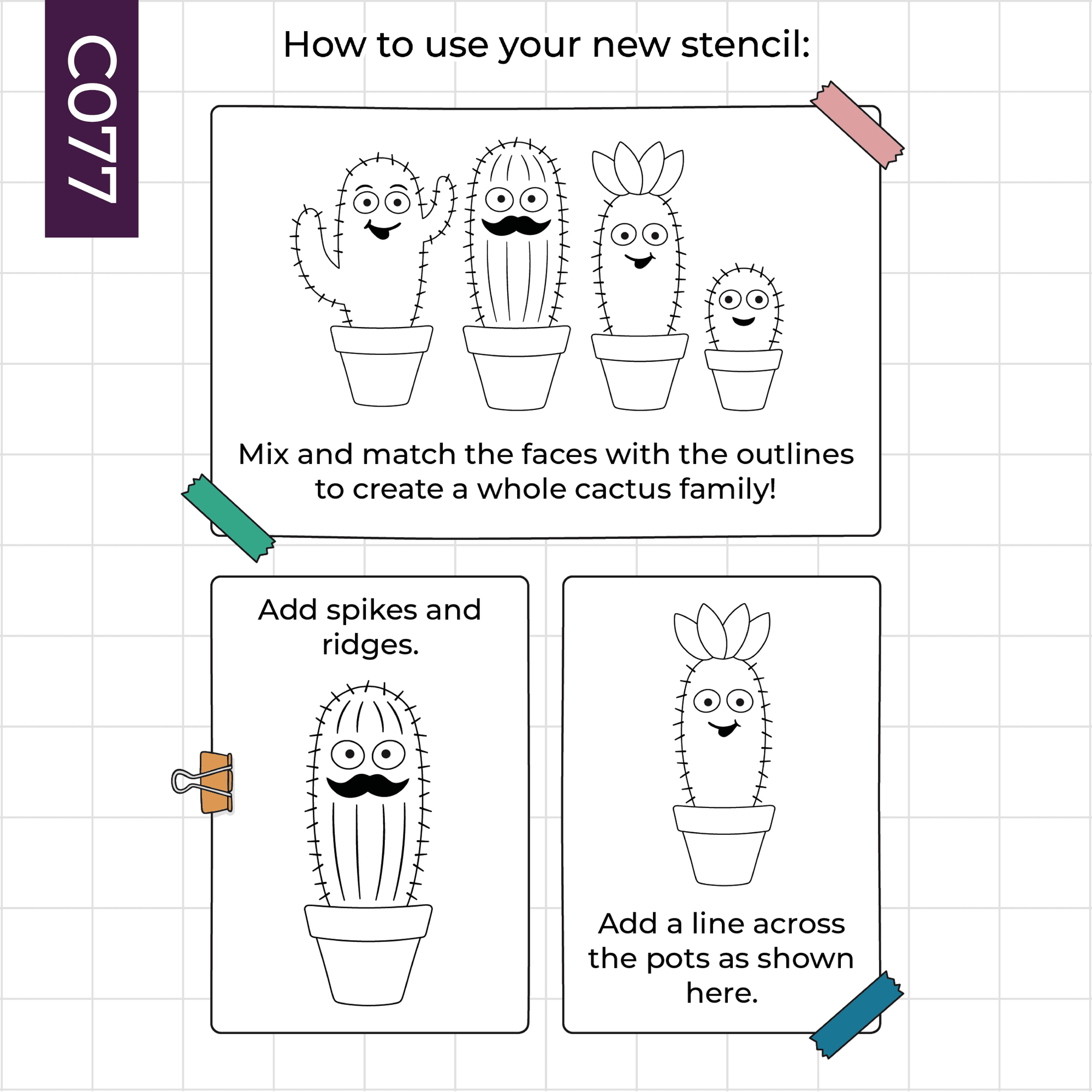 C077

How to use your new stencil:

Mix and match the faces with the outlines to create a whole cactus family!

Add spikes and ridges.

Add a line across the pots as shown here.