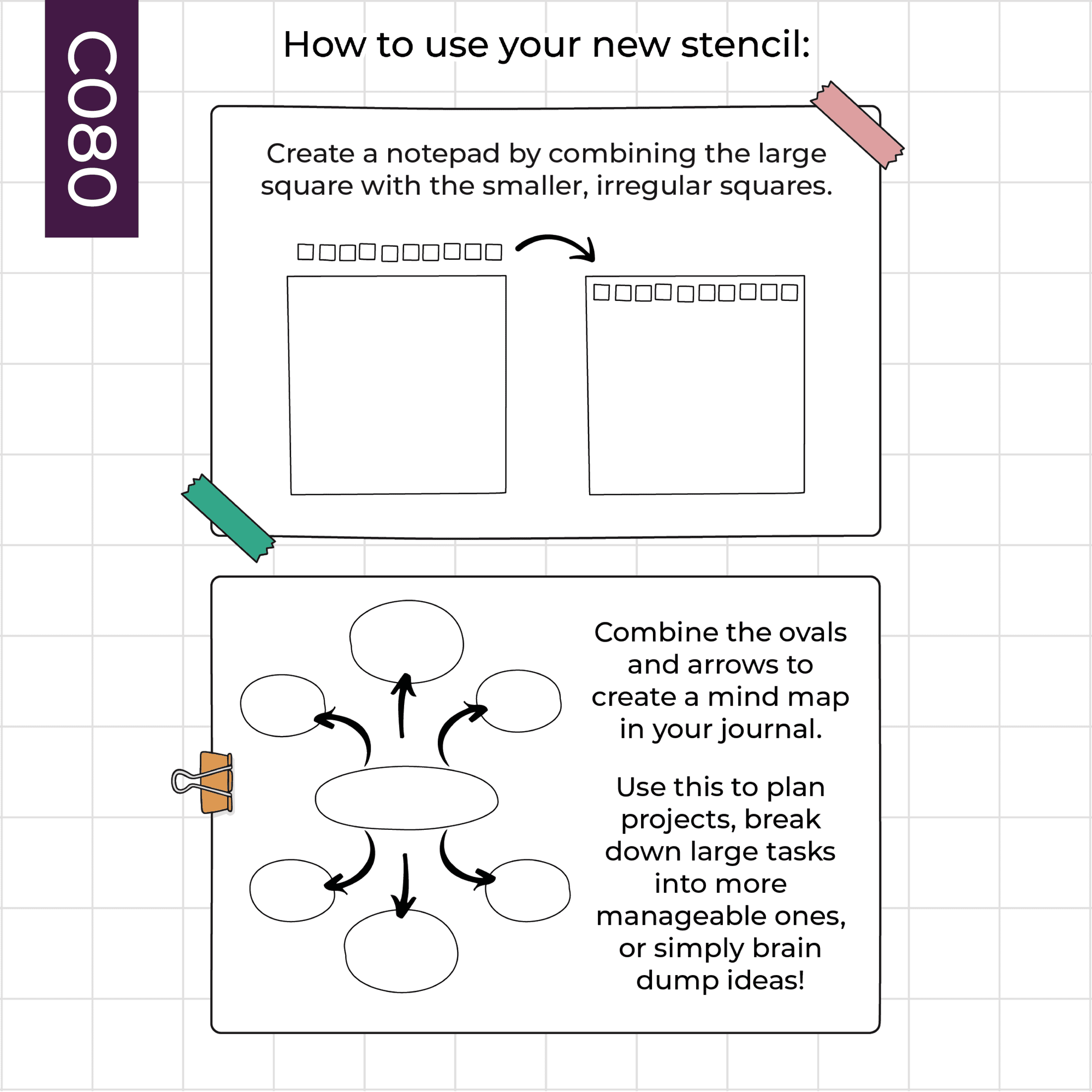 C080

How to use your new stencil:

Create a notepad by combining the large square with the smaller, irregular squares.

Combine the ovals and arrows to create a mind map in your journal.

Use this to plan projects, break down large tasks into more manageable ones, or simply brain dump ideas!