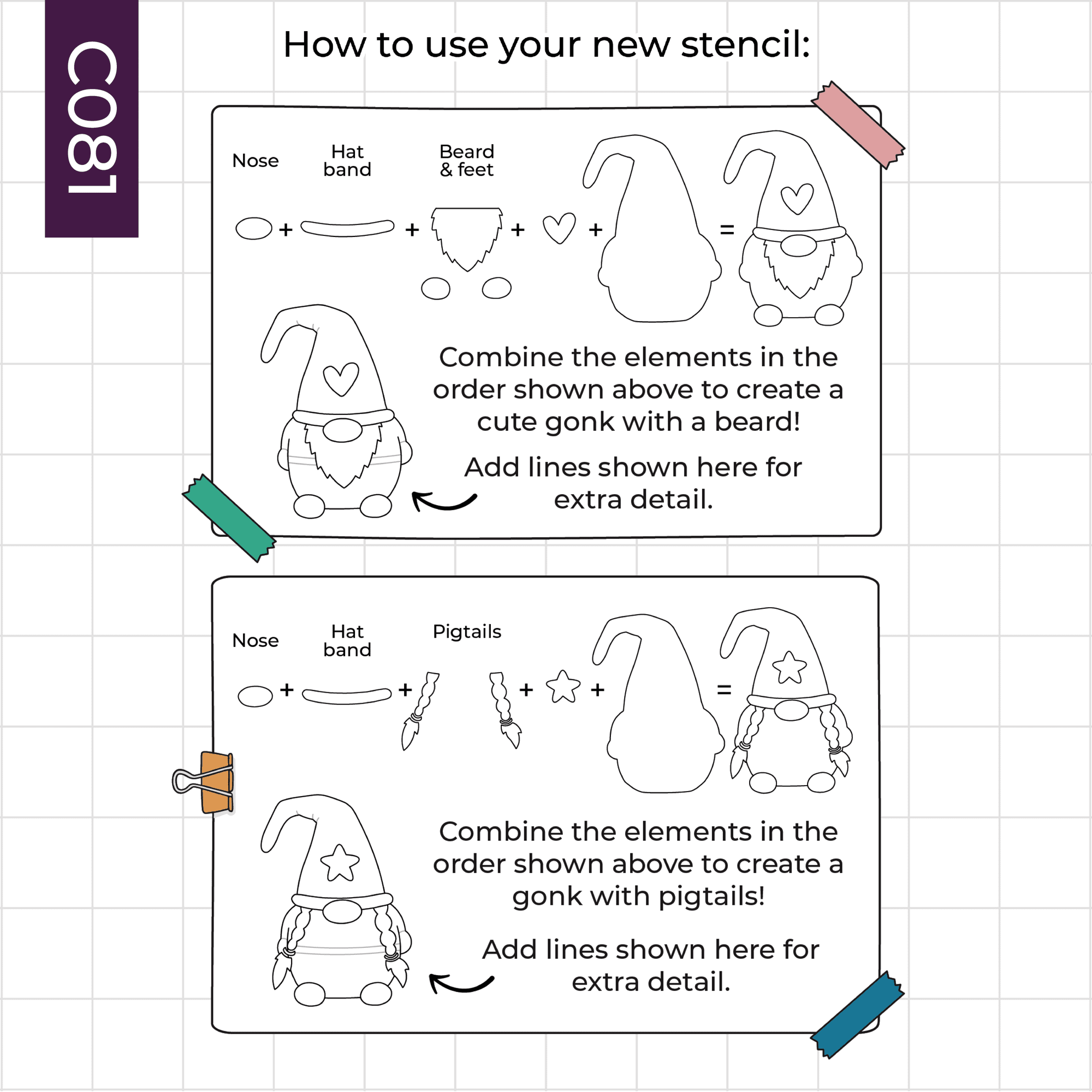 C081

How to use your new stencil:

Nose

Hat band

Beard & feet

+ + + + =

Combine the elements in the order shown above to create a cute gonk with a beard!

Add lines shown here for extra detail.

Nose

Hat band

Pigtails

+ + + + =

Combine the elements in the order shown above to create a gonk with pigtails!

Add lines shown here for extra detail.