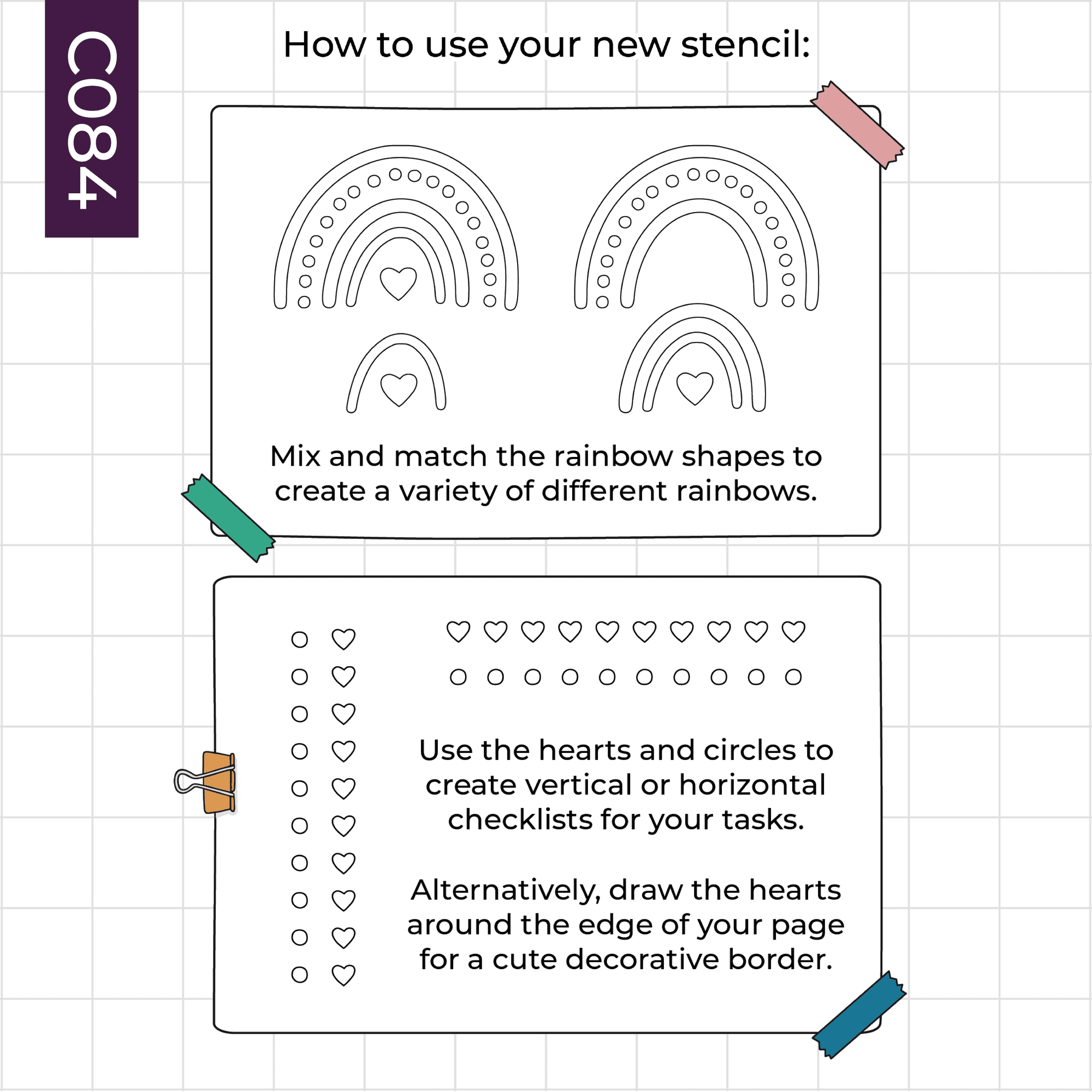 C084

How to use your new stencil:

Mix and match the rainbow shapes to create a variety of different rainbows.

Use the hearts and circles to create vertical or horizontal checklists for your tasks.

Alternatively, draw the hearts around the edge of your page for a cute decorative border.