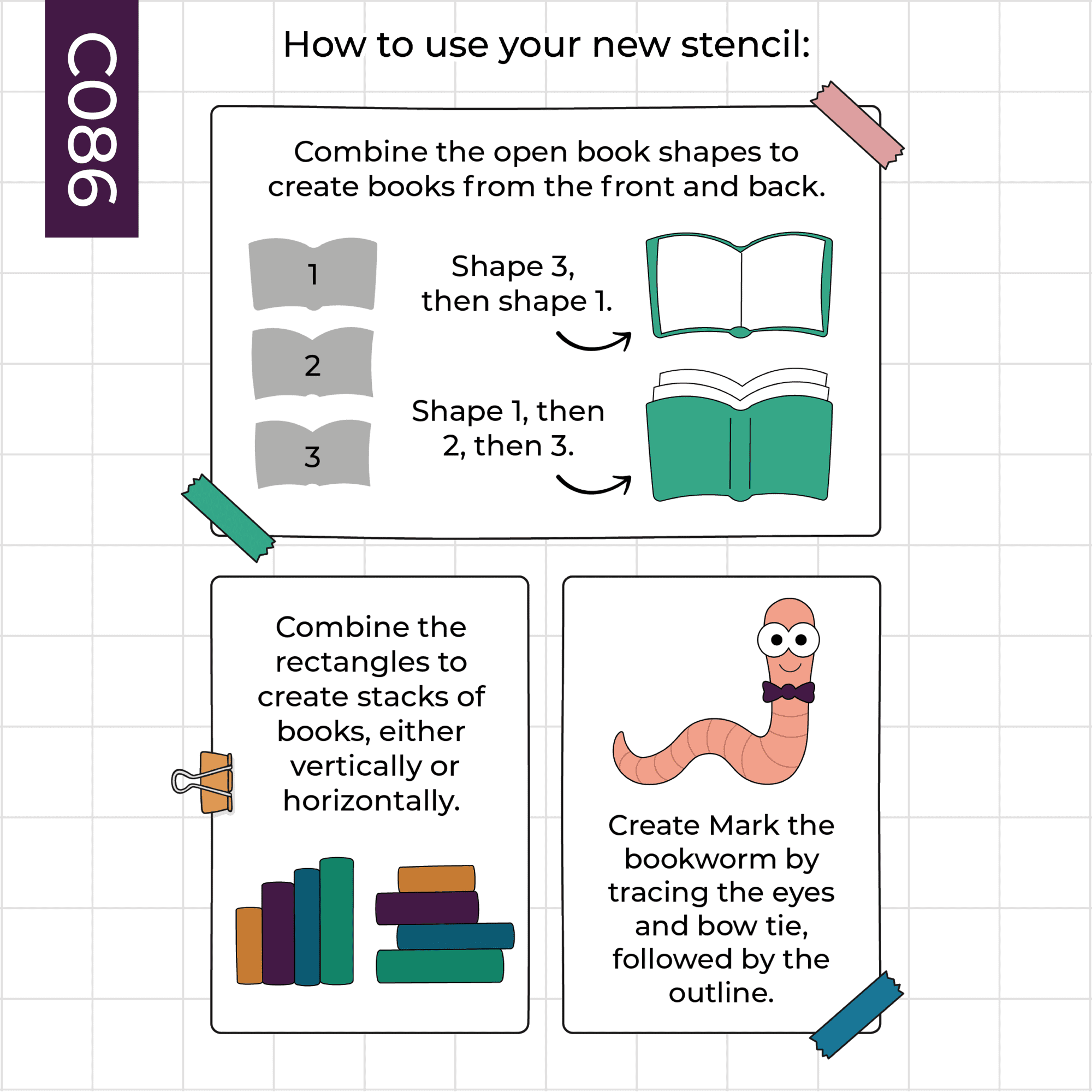 C086

How to use your new stencil:

Combine the open book shapes to create books from the front and back.

1

2

3

Shape 3, then shape 1.

Shape 1, then 2, then 3.

Combine the rectangles to create stacks of books, either vertically or horizontally.

Create Mark the bookworm by tracing the eyes and bow tie, followed by the outline.