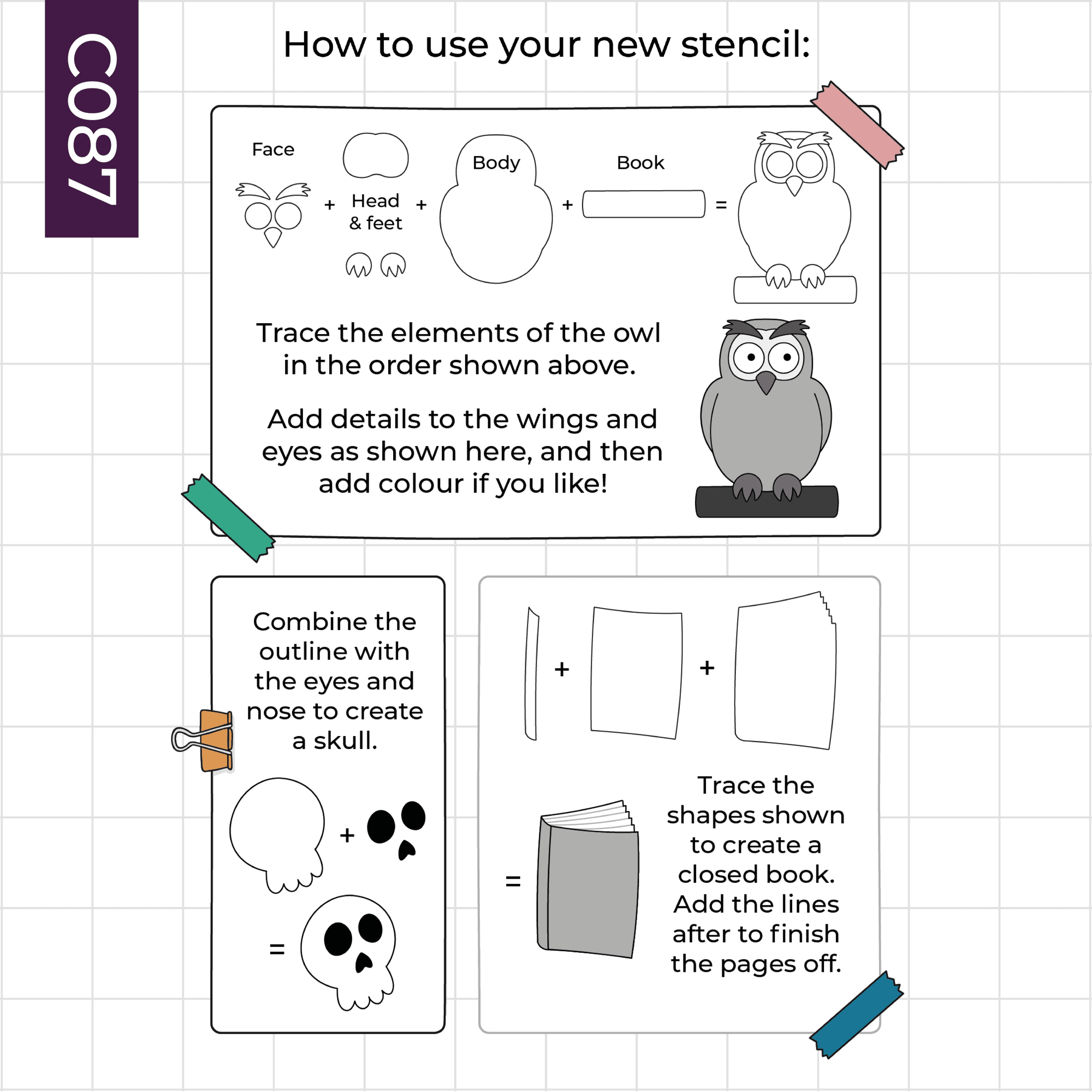 C087

How to use your new stencil:

Face + Head & feet + Body + Book =

Trace the elements of the owl in the order shown above.

Add details to the wings and eyes as shown here, and then add colour if you like!

Combine the outline with the eyes and nose to create a skull.

+ =

+ +

=

Trace the shapes shown to create a closed book. Add the lines after to finish the pages off.