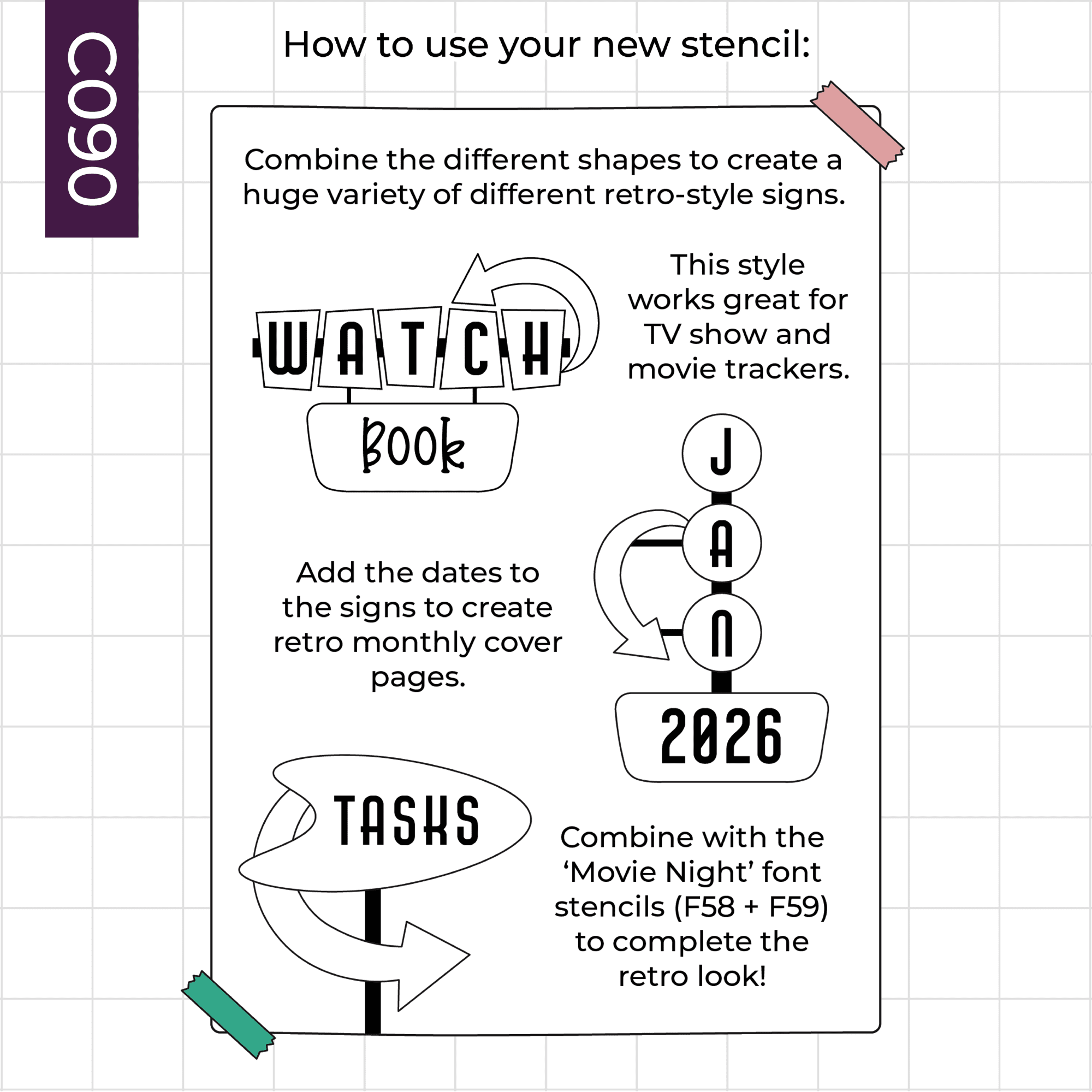 C090

How to use your new stencil:

Combine the different shapes to create a huge variety of different retro-style signs.

WATCH

Book

This style works great for TV show and movie trackers.

J
A
N

2026

Add the dates to the signs to create retro monthly cover pages.

TASKS

Combine with the ‘Movie Night’ font stencils (F58 + F59) to complete the retro look!