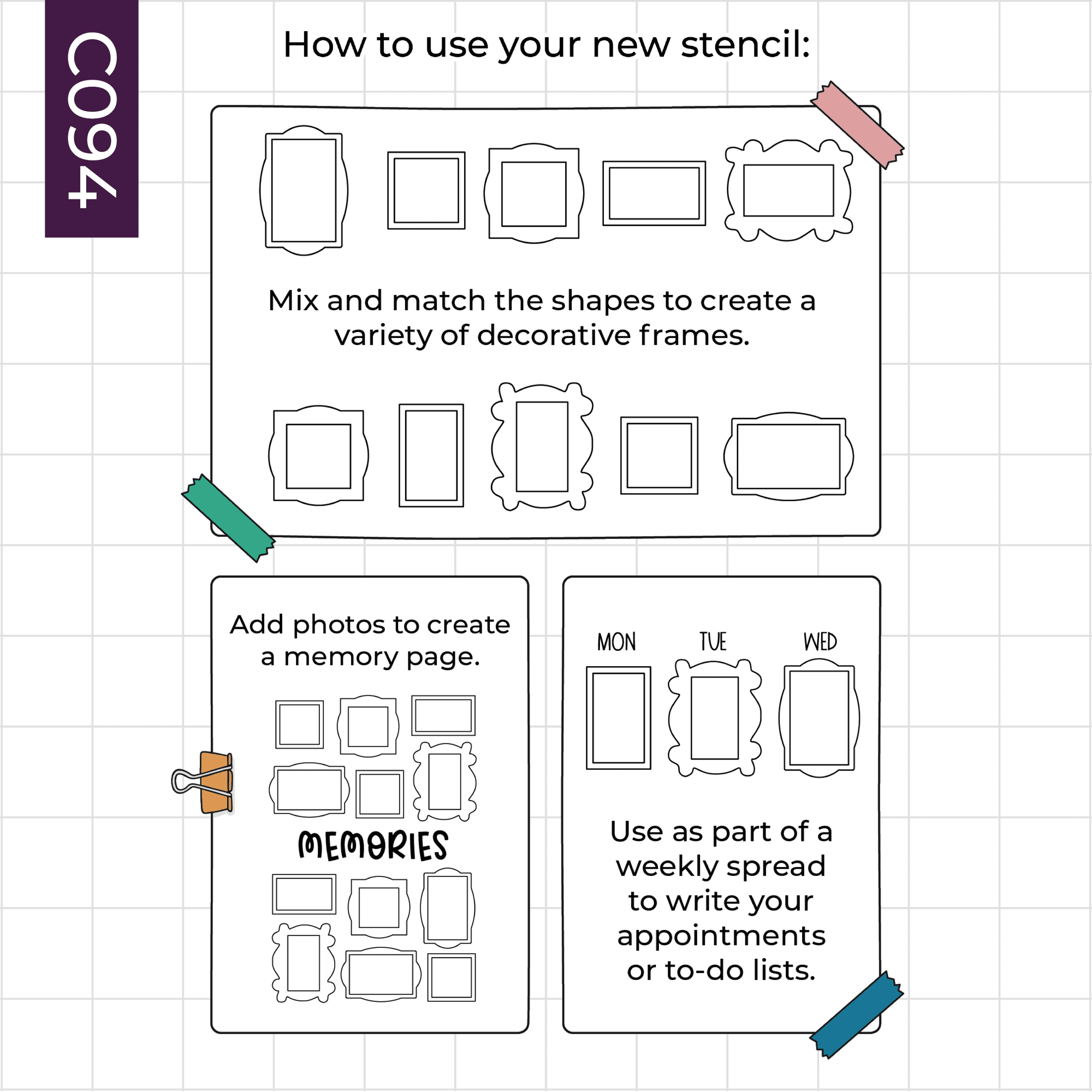 C094

How to use your new stencil:

Mix and match the shapes to create a variety of decorative frames.

Add photos to create a memory page.

MEMORIES

MON

TUE

WED

Use as part of a weekly spread to write your appointments or to-do lists.