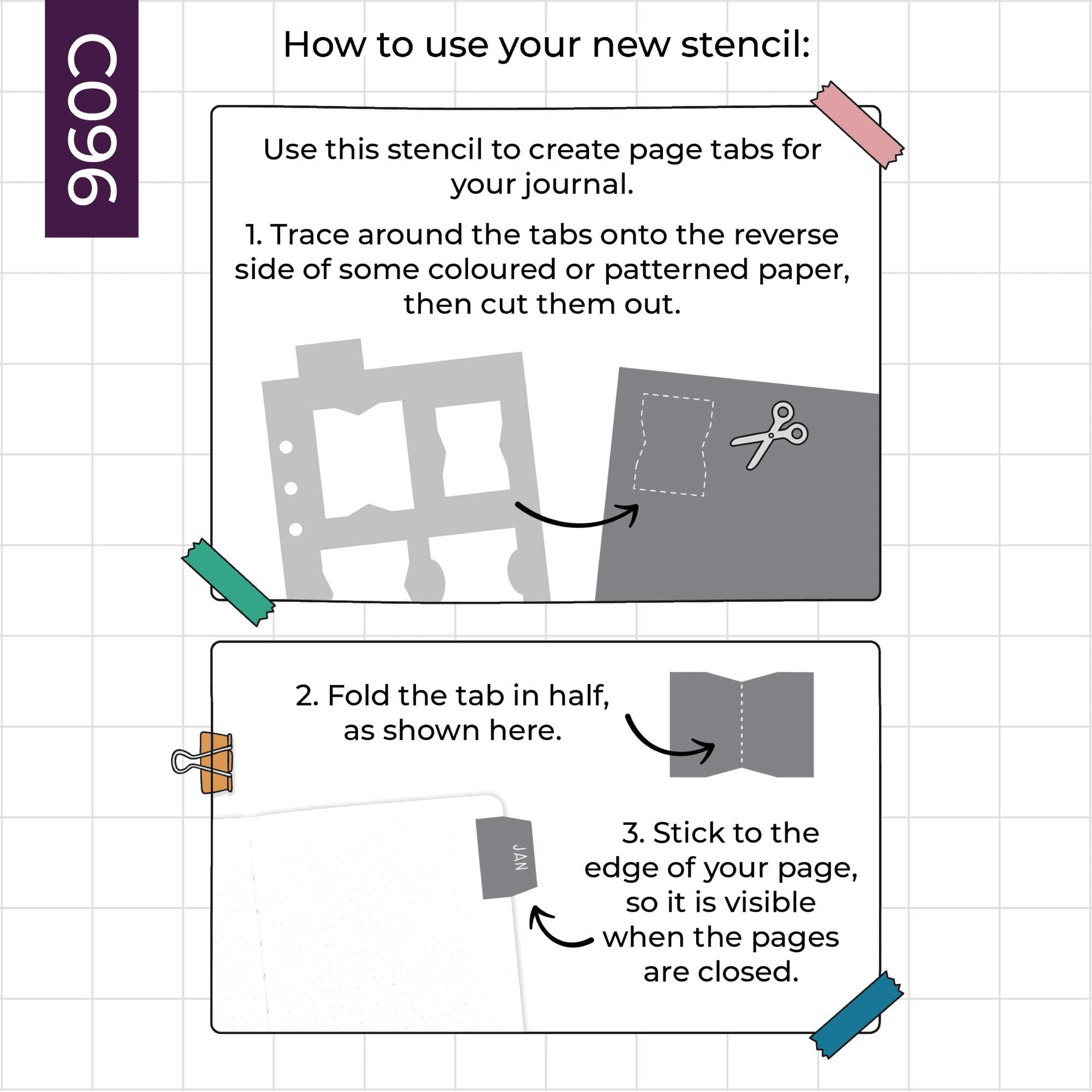 C096

How to use your new stencil:

Use this stencil to create page tabs for your journal.

1. Trace around the tabs onto the reverse side of some coloured or patterned paper, then cut them out.

2. Fold the tab in half, as shown here.

JAN

3. Stick to the edge of your page, so it is visible when the pages are closed.