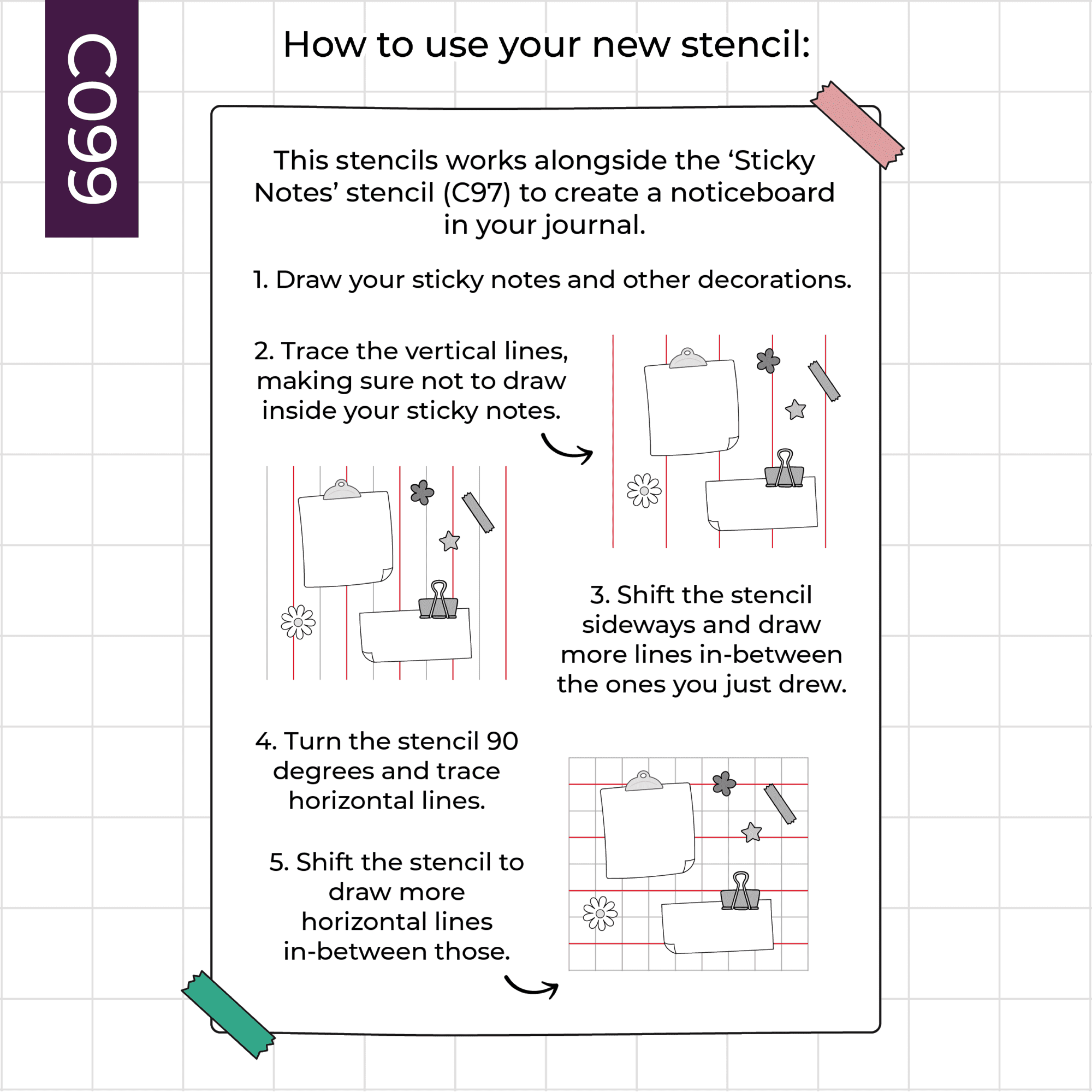 C099

How to use your new stencil:

This stencils works alongside the ‘Sticky Notes’ stencil (C97) to create a noticeboard in your journal.

1. Draw your sticky notes and other decorations.

2. Trace the vertical lines, making sure not to draw inside your sticky notes.

3. Shift the stencil sideways and draw more lines in-between the ones you just drew.

4. Turn the stencil 90 degrees and trace horizontal lines.

5. Shift the stencil to draw more horizontal lines in-between those.