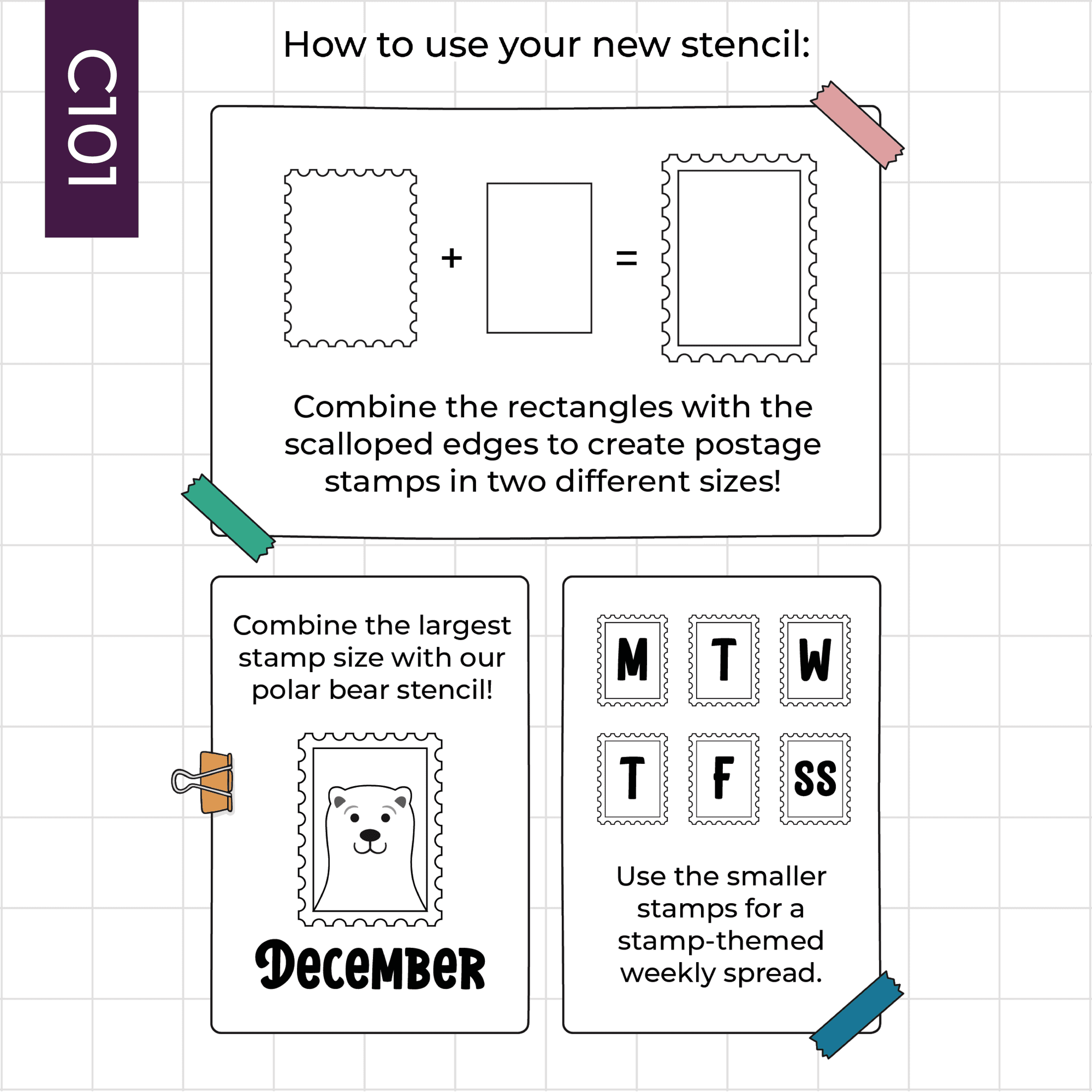 C101

How to use your new stencil:

+ =

Combine the rectangles with the scalloped edges to create postage stamps in two different sizes!

Combine the largest stamp size with our polar bear stencil!

December

M T W
T F SS

Use the smaller stamps for a stamp-themed weekly spread.