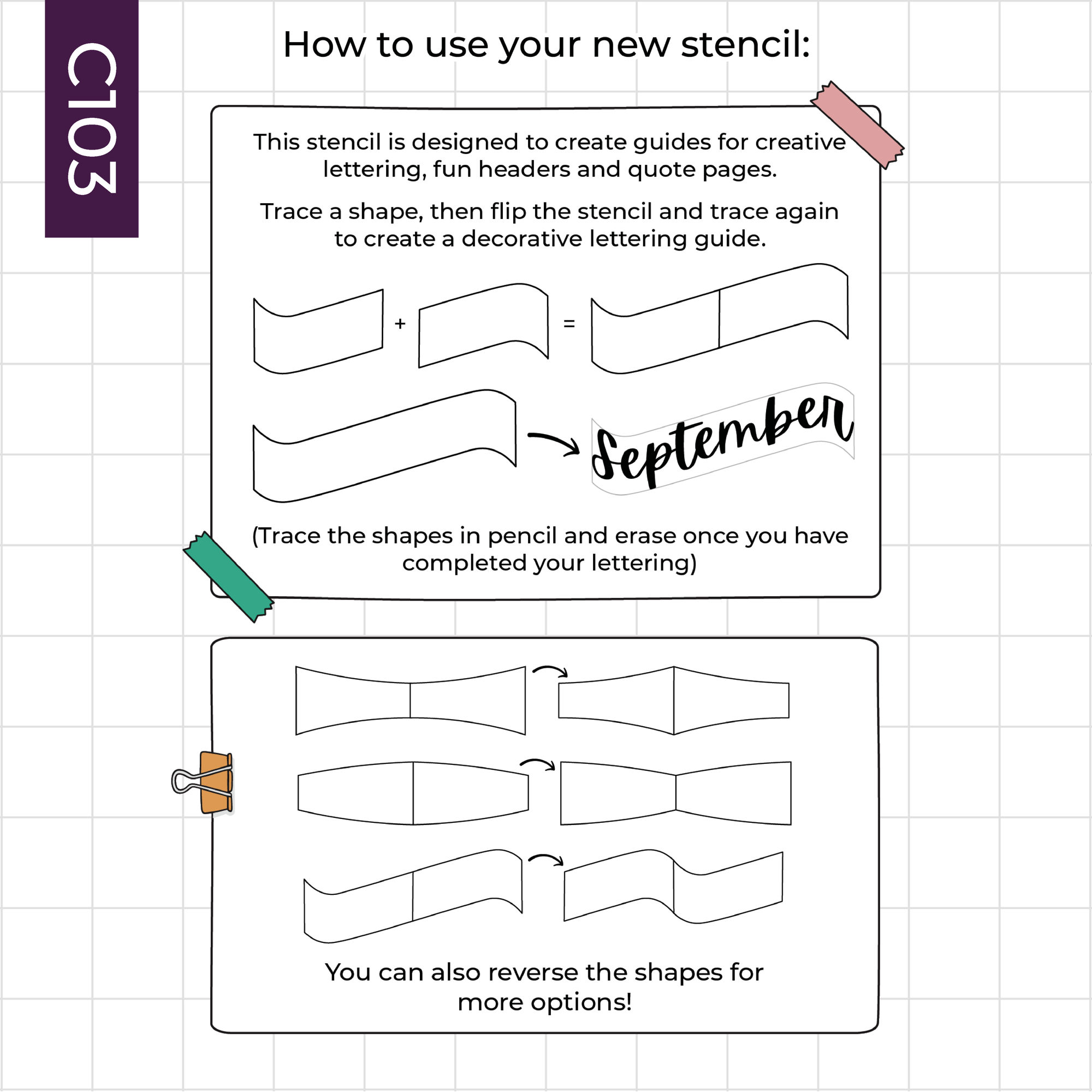 C103

How to use your new stencil:

This stencil is designed to create guides for creative lettering, fun headers and quote pages.

Trace a shape, then flip the stencil and trace again to create a decorative lettering guide.

+ =

September

(Trace the shapes in pencil and erase once you have completed your lettering)

You can also reverse the shapes for more options!