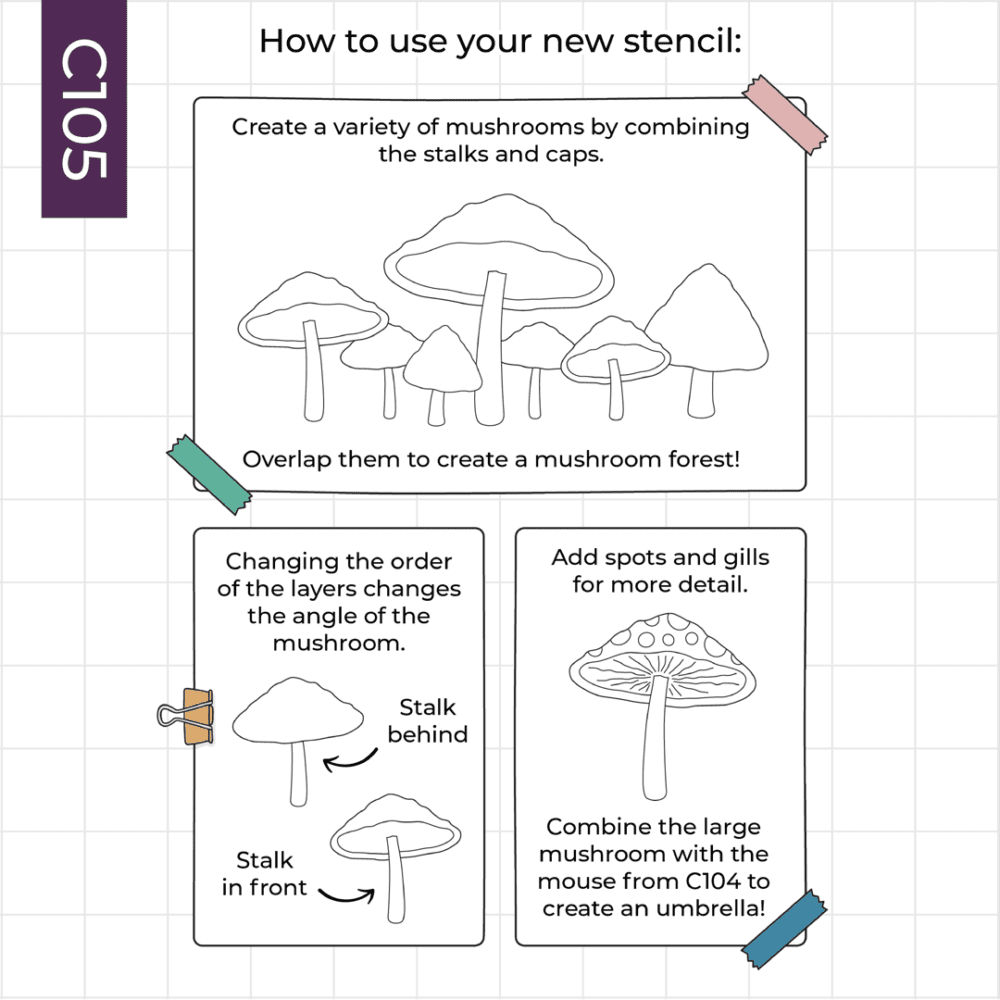 C105

How to use your new stencil:

Create a variety of mushrooms by combining the stalks and caps.

Overlap them to create a mushroom forest!

Changing the order of the layers changes the angle of the mushroom.

Stalk behind

Stalk in front

Add spots and gills for more detail.

Combine the large mushroom with the mouse from C104 to create an umbrella!